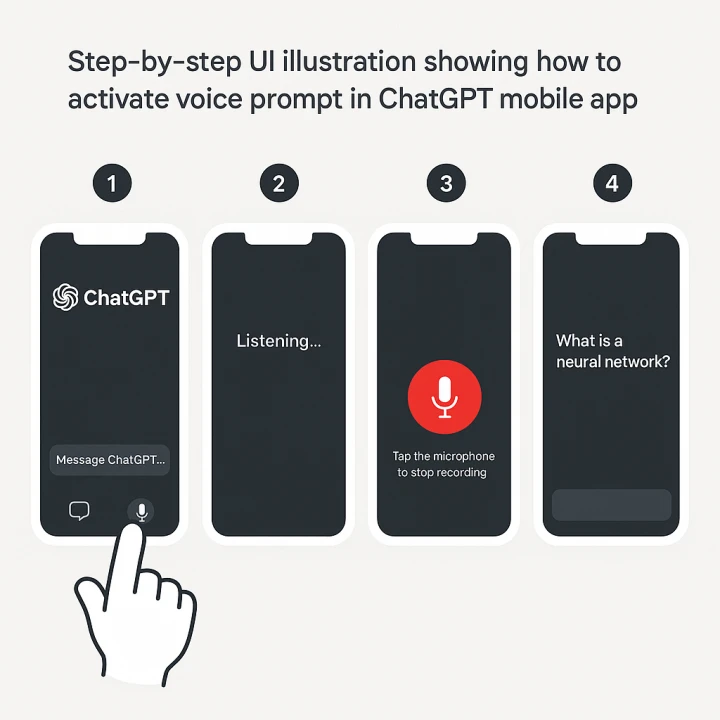 Step-by-step UI illustration showing how to activate voice prompt in ChatGPT mobile app

1

ChatGPT

Message ChatGPT...

2

Listening...

3

Tap the microphone to stop recording

4

What is a neural network?