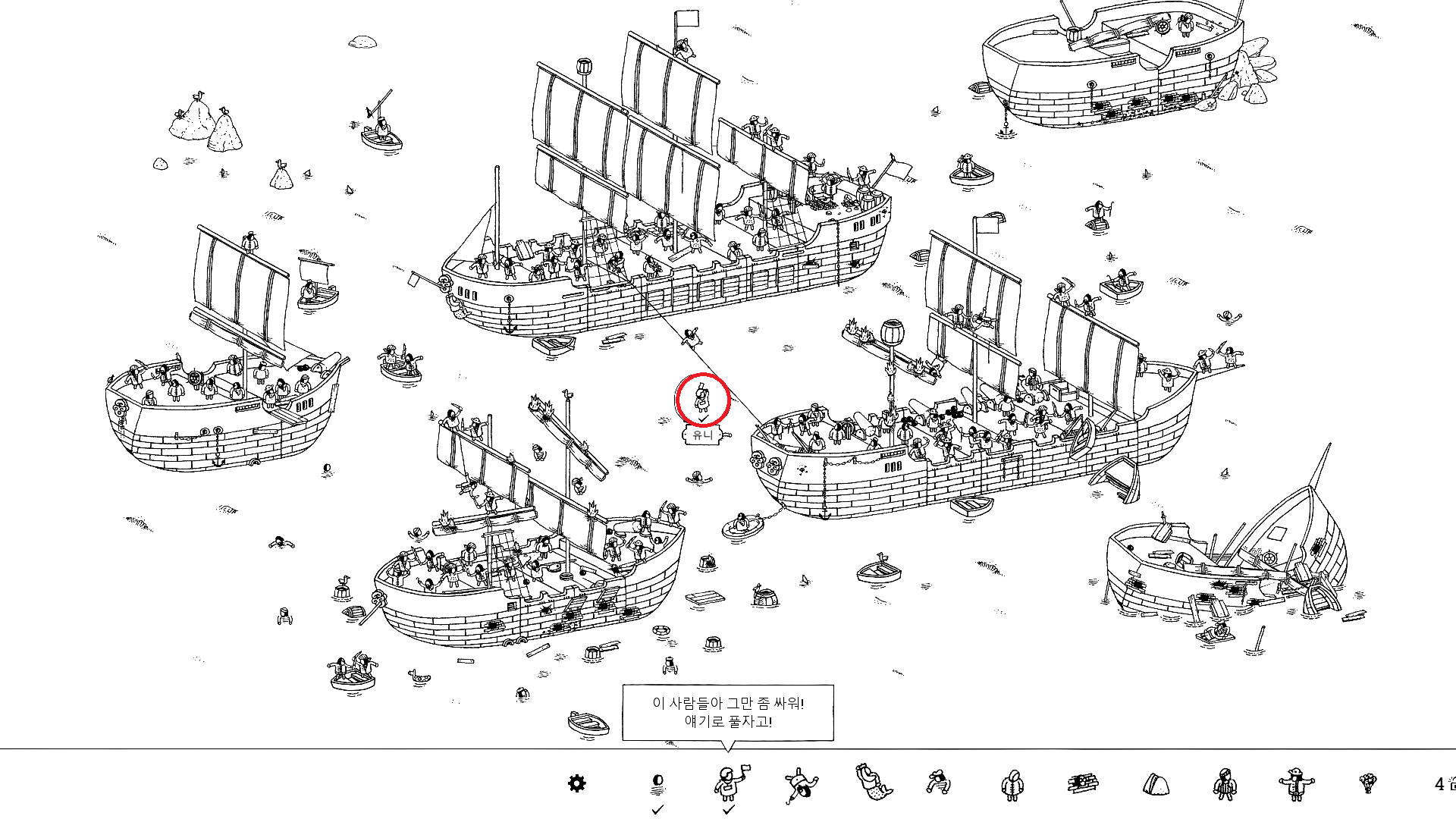 유니

이 사람들아 그만 좀 싸워!
얘기로 풀자고!

4