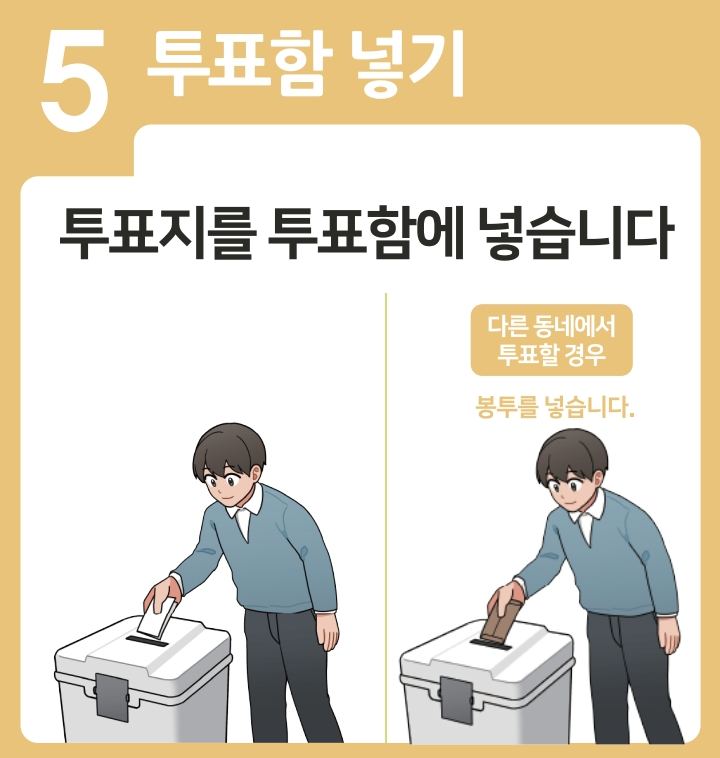 5 투표함 넣기

투표지를 투표함에 넣습니다

다른 동네에서 투표할 경우

봉투를 넣습니다.