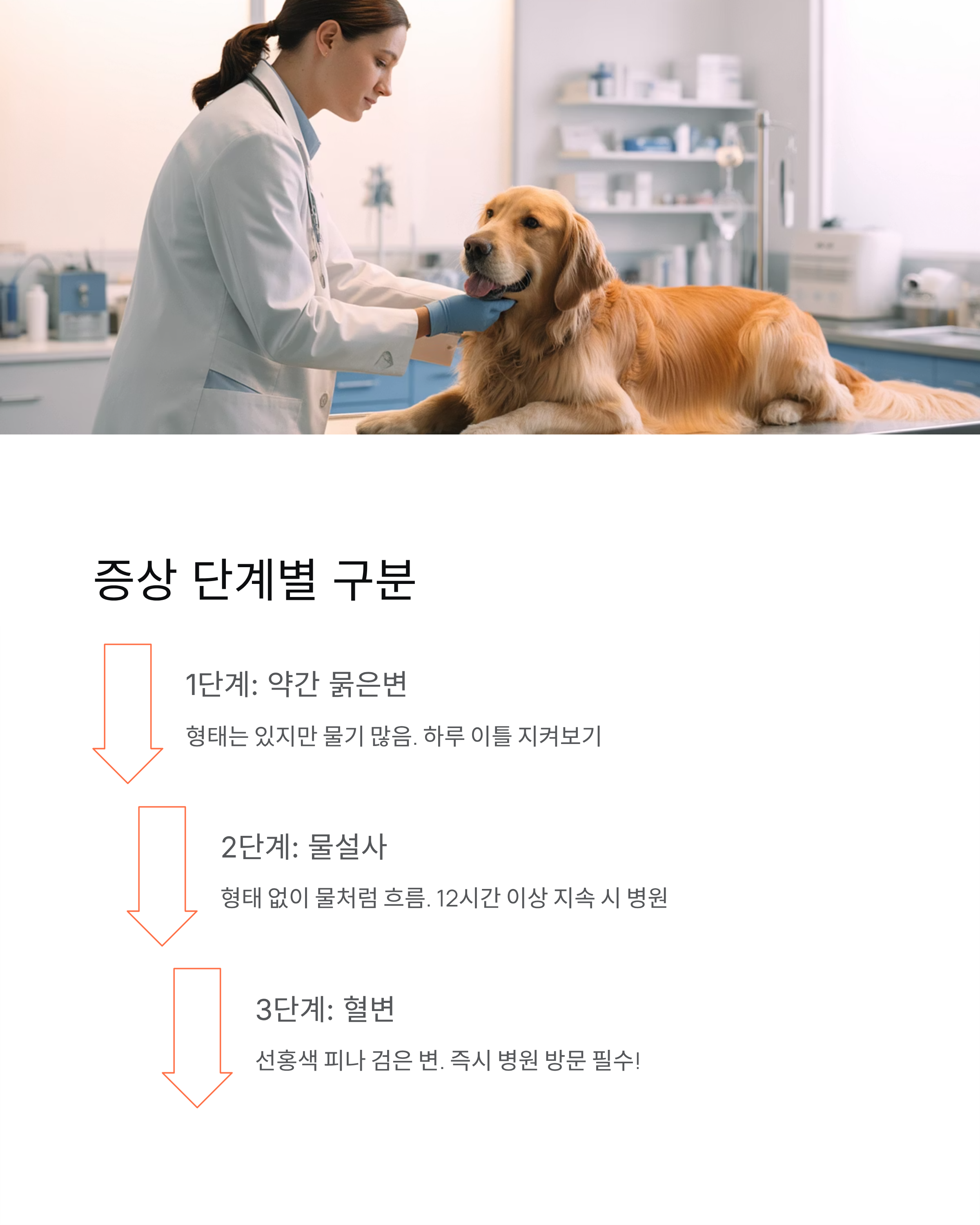 증상 단계별 구분

1단계: 약간 묽은변

형태는 있지만 물기 많음. 하루 이틀 지켜보기

2단계: 물설사

형태 없이 물처럼 흐름. 12시간 이상 지속 시 병원

3단계: 혈변

선홍색 피나 검은 변. 즉시 병원 방문 필수!