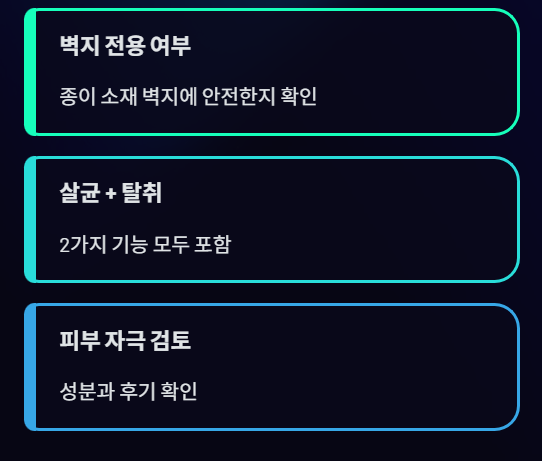 벽지 전용 여부

종이 소재 벽지에 안전한지 확인

살균 + 탈취

2가지 기능 모두 포함

피부 자극 검토

성분과 후기 확인