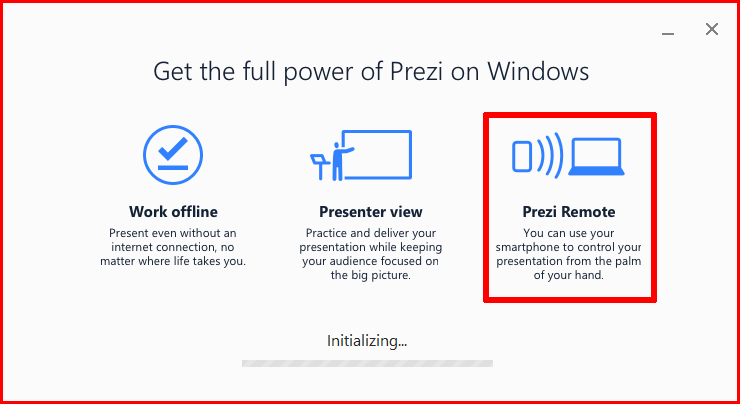 Get the full power of Prezi on Windows

Work offline
Present even without an internet connection, no matter where life takes you.

Presenter view
Practice and deliver your presentation while keeping your audience focused on the big picture.

Prezi Remote
You can use your smartphone to control your presentation from the palm of your hand.

Initializing...