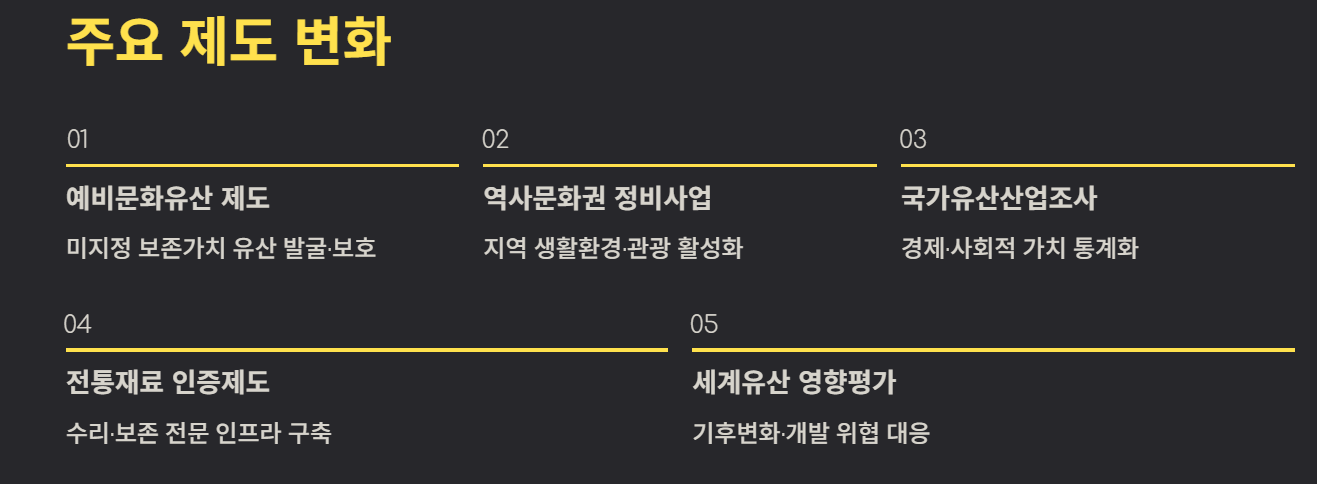 주요 제도 변화

01

예비문화유산 제도

미지정 보존가치 유산 발굴·보호

02

역사문화권 정비사업

지역 생활환경·관광 활성화

03

국가유산산업조사

경제·사회적 가치 통계화

04

전통재료 인증제도

수리·보존 전문 인프라 구축

05

세계유산 영향평가

기후변화·개발 위협 대응