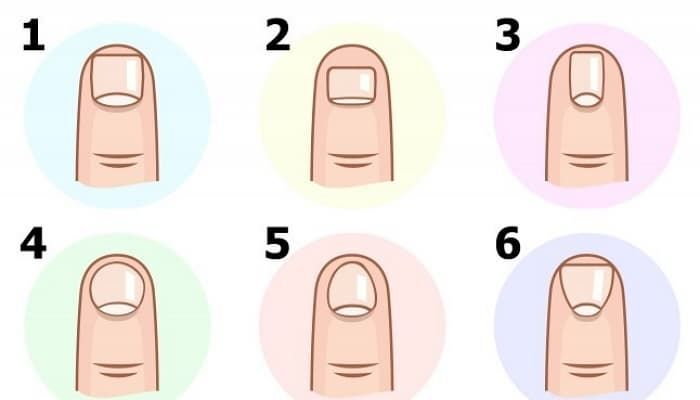 1

2

3

4

5

6