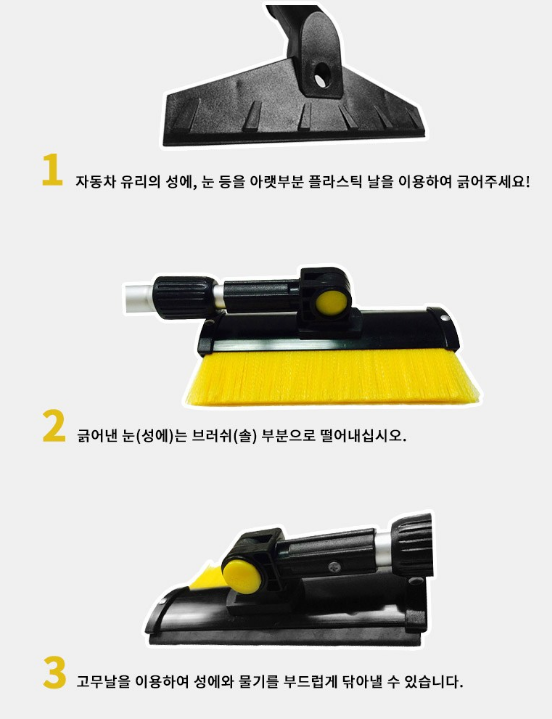 1 자동차 유리의 성에, 눈 등을 아랫부분 플라스틱 날을 이용하여 긁어주세요!

2 긁어낸 눈(성에)는 브러쉬(솔) 부분으로 떨어내십시오.

3 고무날을 이용하여 성에와 물기를 부드럽게 닦아낼 수 있습니다.