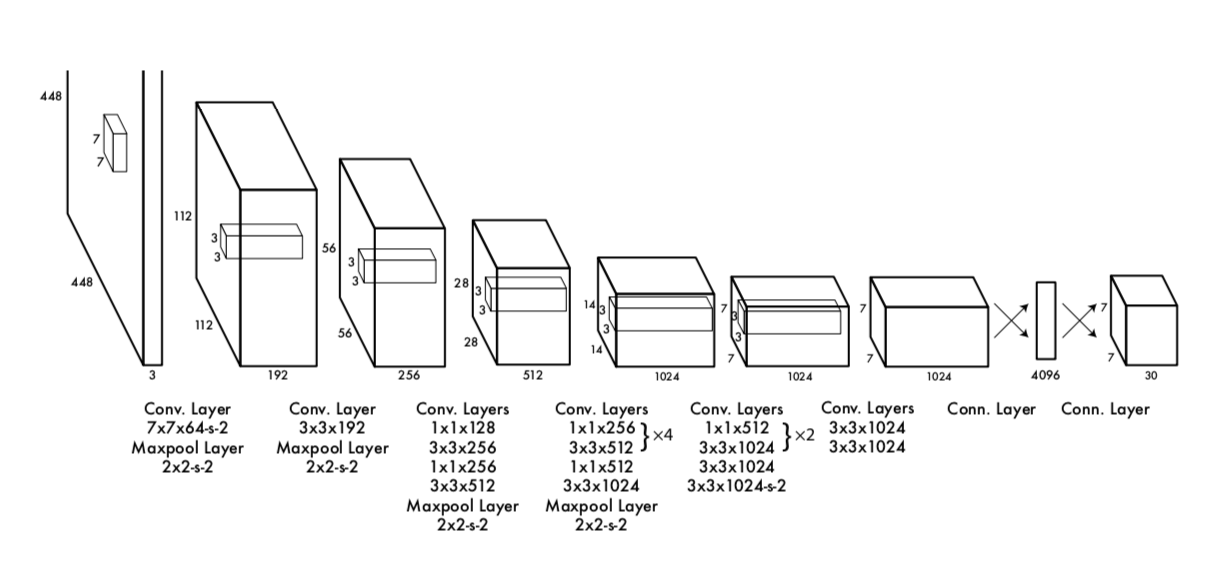 448

7
7

448

3

112

3
3

112

192

56

3
3

56

256

28
3
3

28

512

14
3
3

14

1024

7
3
3

7

1024

7

7

1024

4096

7

7

30

Conv. Layer
7x7x64-s-2
Maxpool Layer
2x2-s-2

Conv. Layer
3x3x192
Maxpool Layer
2x2-s-2

Conv. Layers
1x1x128
3x3x256
1x1x256
3x3x512
Maxpool Layer
2x2-s-2

Conv. Layers
1x1x256
3x3x512 } ×4
1x1x512
3x3x1024
Maxpool Layer
2x2-s-2

Conv. Layers
1x1x512
3x3x1024 } ×2
3x3x1024
3x3x1024-s-2

Conv. Layers
3x3x1024
3x3x1024

Conn. Layer

Conn. Layer