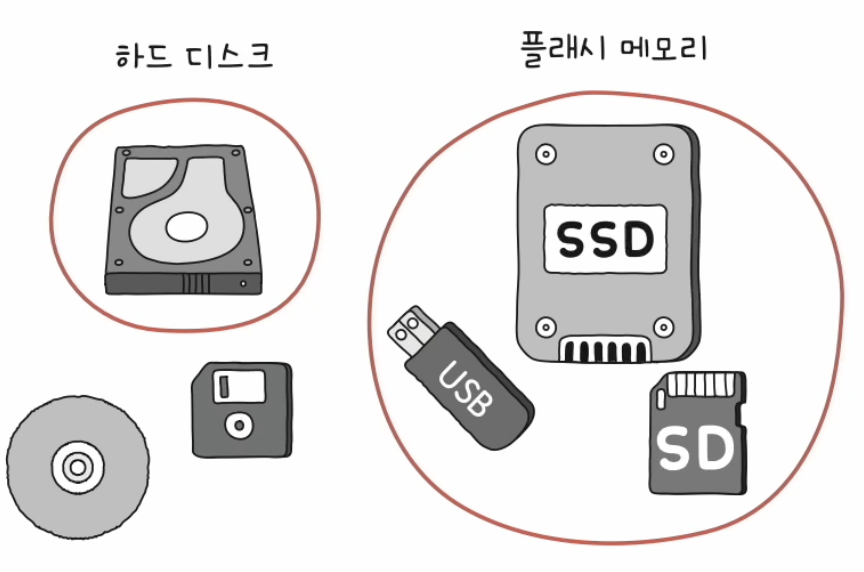 하드 디스크

플래시 메모리

SSD

USB

SD