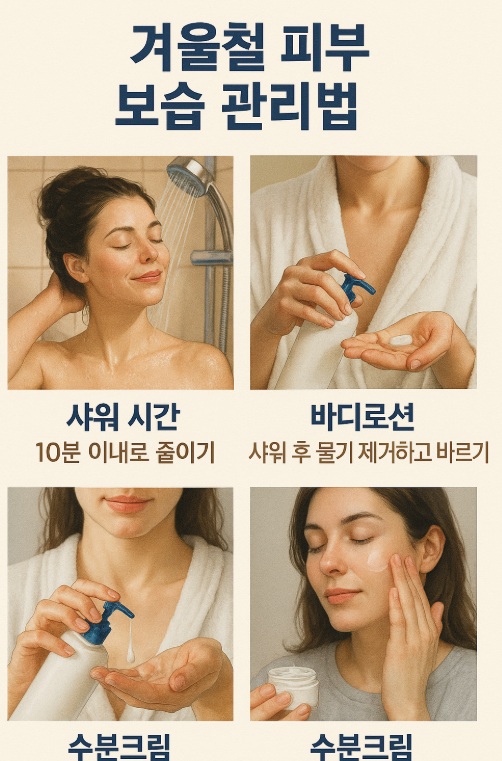 겨울철 피부 보습 관리법

샤워 시간
10분 이내로 줄이기

바디로션
샤워 후 물기 제거하고 바르기

수분크림

수분크림