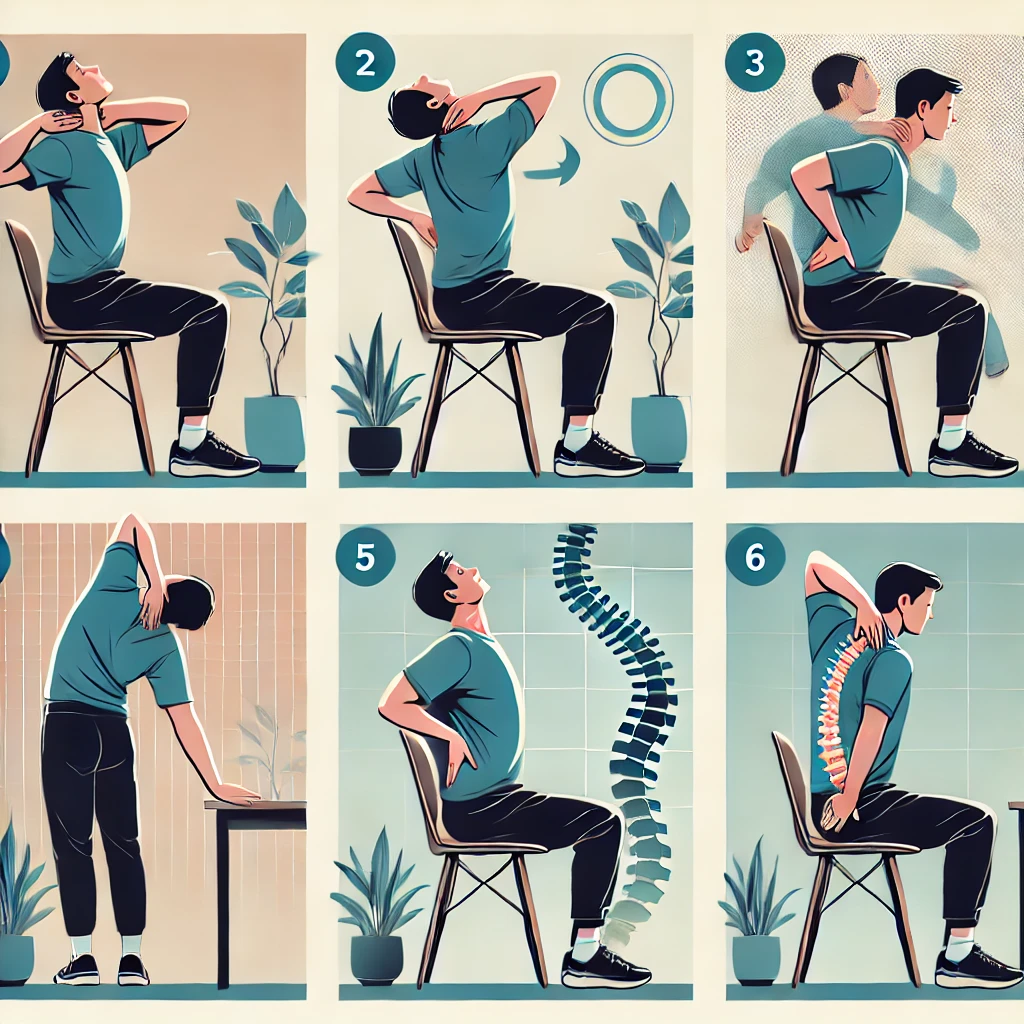 2

3

5

6