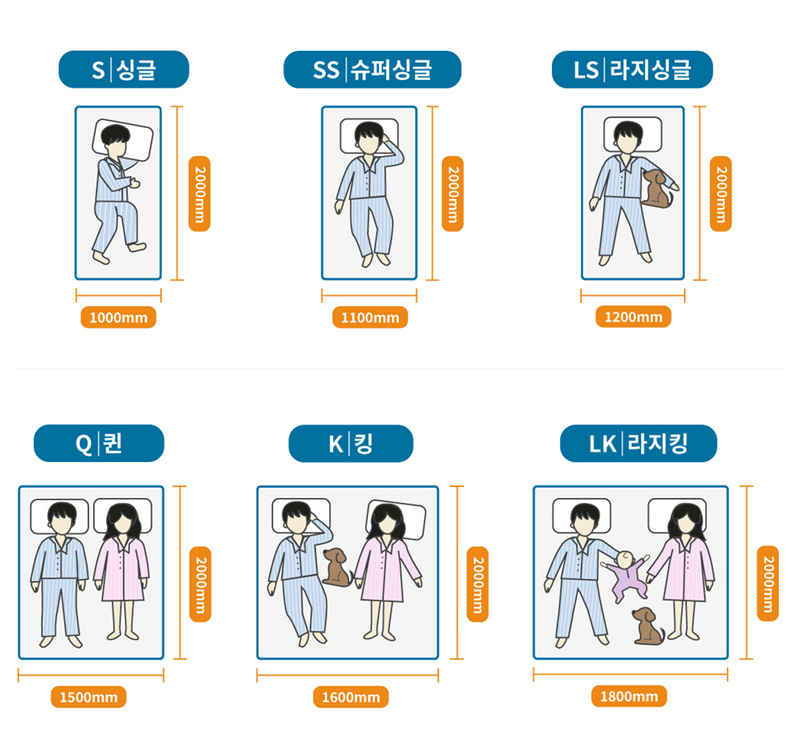 S | 싱글

2000mm

1000mm

SS | 슈퍼싱글

2000mm

1100mm

LS | 라지싱글

2000mm

1200mm

Q | 퀸

2000mm

1500mm

K | 킹

2000mm

1600mm

LK | 라지킹

2000mm

1800mm