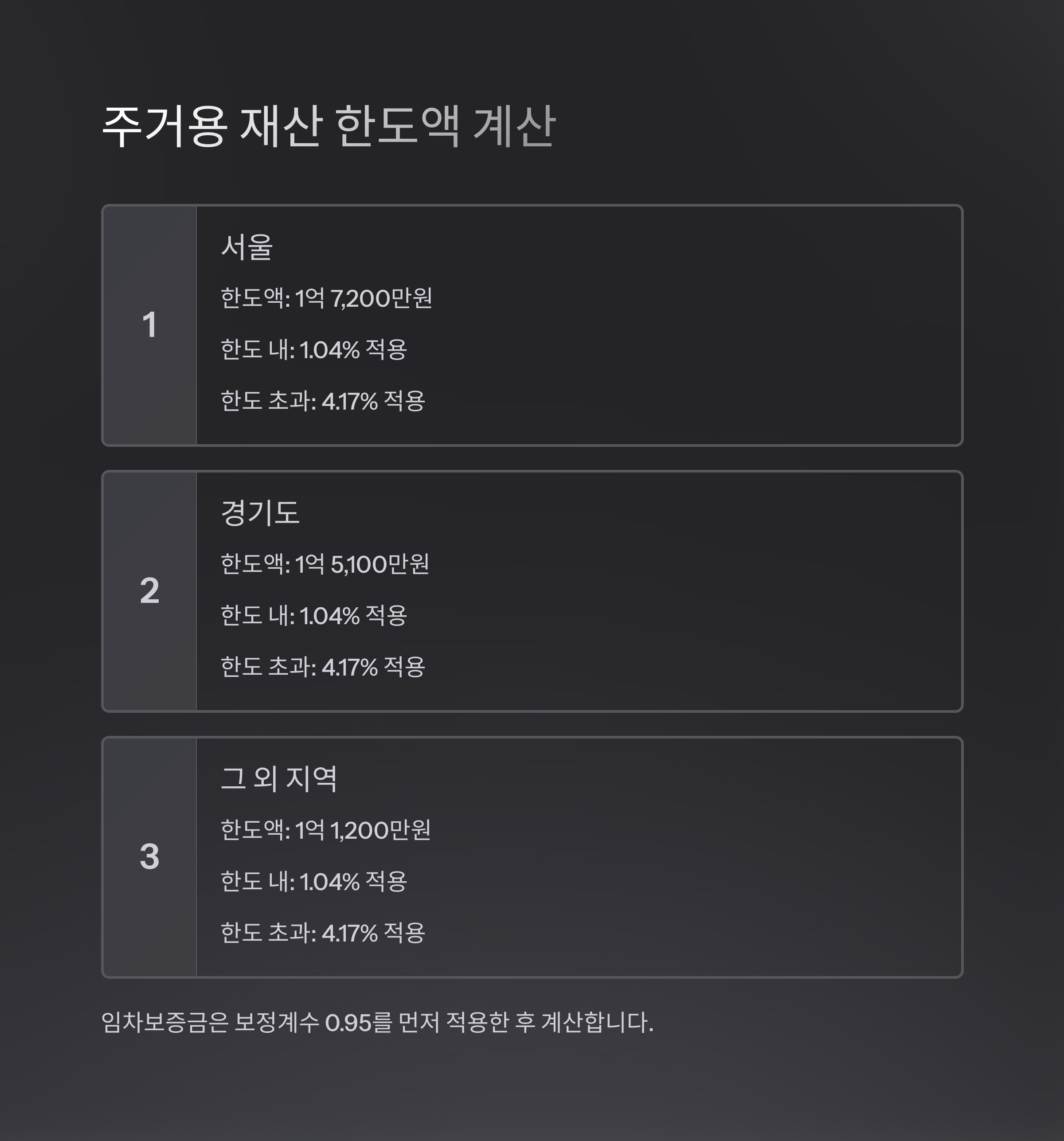 주거용 재산 한도액 계산

1

서울

한도액: 1억 7,200만원

한도 내: 1.04% 적용

한도 초과: 4.17% 적용

2

경기도

한도액: 1억 5,100만원

한도 내: 1.04% 적용

한도 초과: 4.17% 적용

3

그 외 지역

한도액: 1억 1,200만원

한도 내: 1.04% 적용

한도 초과: 4.17% 적용

임차보증금은 보정계수 0.95를 먼저 적용한 후 계산합니다.