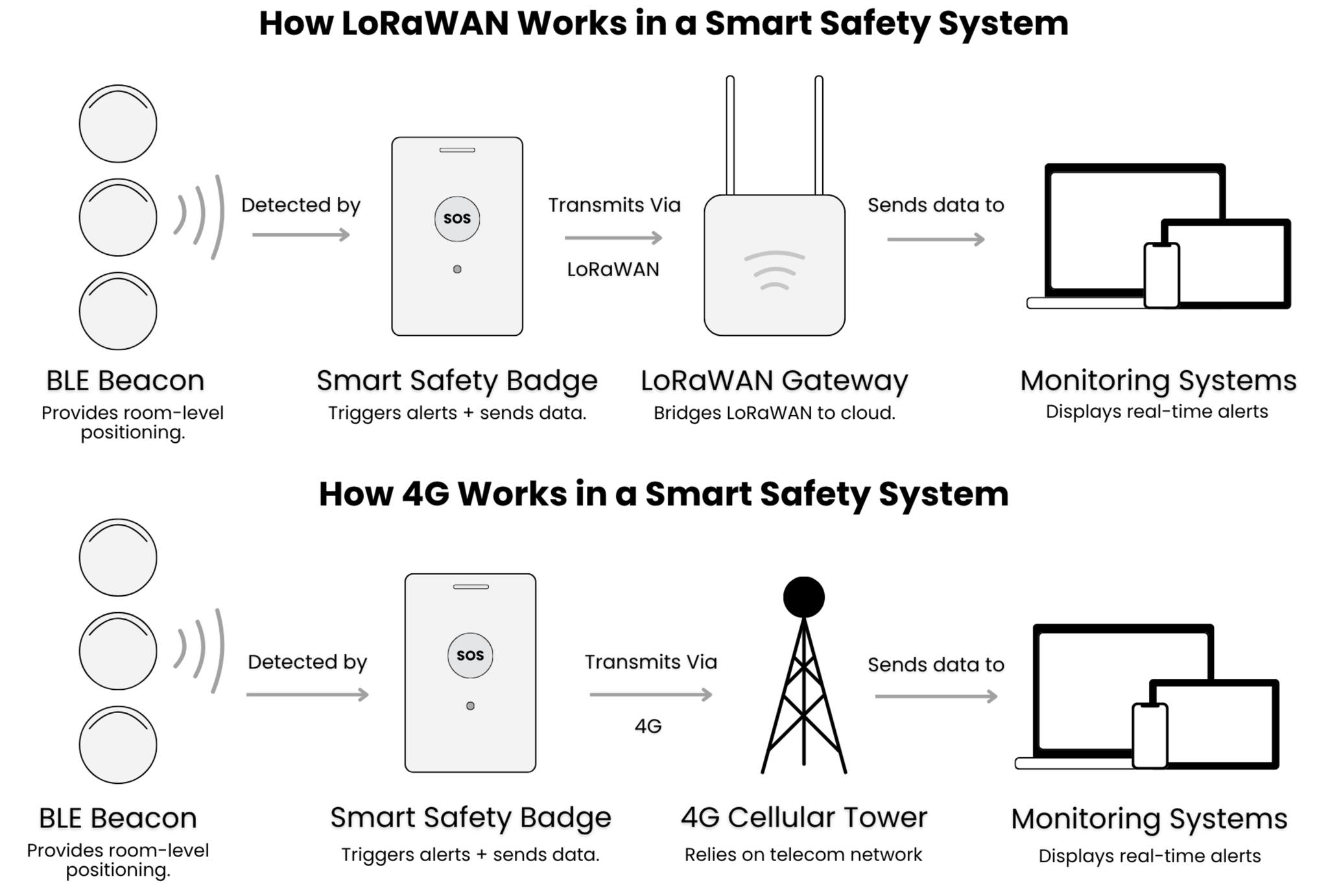 How LoRaWAN Works in a Smart Safety System

Detected by

SOS

Transmits Via

LoRaWAN

Sends data to

BLE Beacon
Provides room-level positioning.

Smart Safety Badge
Triggers alerts + sends data.

LoRaWAN Gateway
Bridges LoRaWAN to cloud.

Monitoring Systems
Displays real-time alerts

How 4G Works in a Smart Safety System

Detected by

SOS

Transmits Via

4G

Sends data to

BLE Beacon
Provides room-level positioning.

Smart Safety Badge
Triggers alerts + sends data.

4G Cellular Tower
Relies on telecom network

Monitoring Systems
Displays real-time alerts