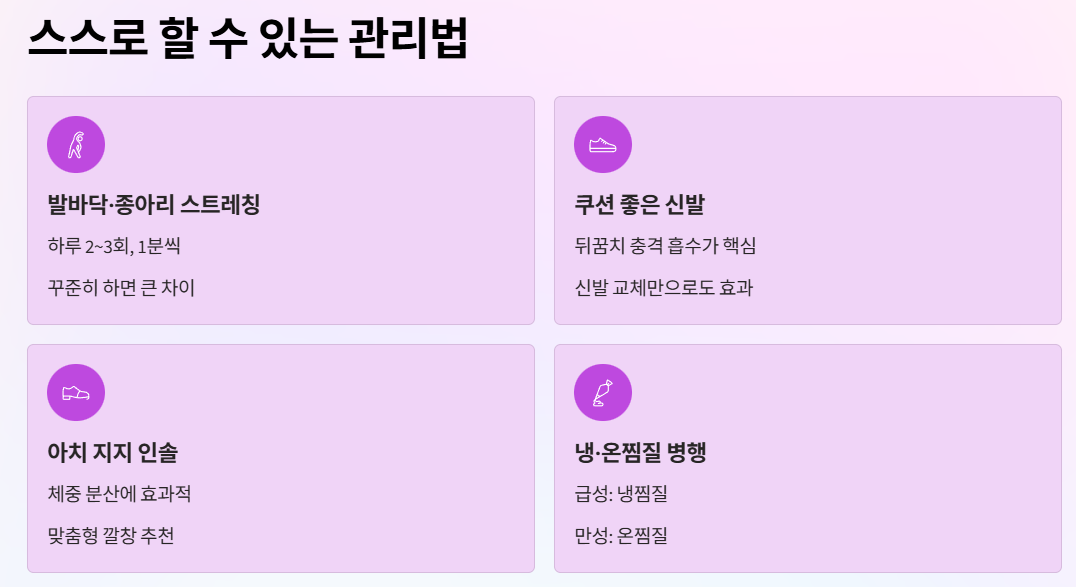 스스로 할 수 있는 관리법

발바닥·종아리 스트레칭

하루 2~3회, 1분씩

꾸준히 하면 큰 차이

쿠션 좋은 신발

뒤꿈치 충격 흡수가 핵심

신발 교체만으로도 효과

아치 지지 인솔

체중 분산에 효과적

맞춤형 깔창 추천

냉·온찜질 병행

급성: 냉찜질

만성: 온찜질