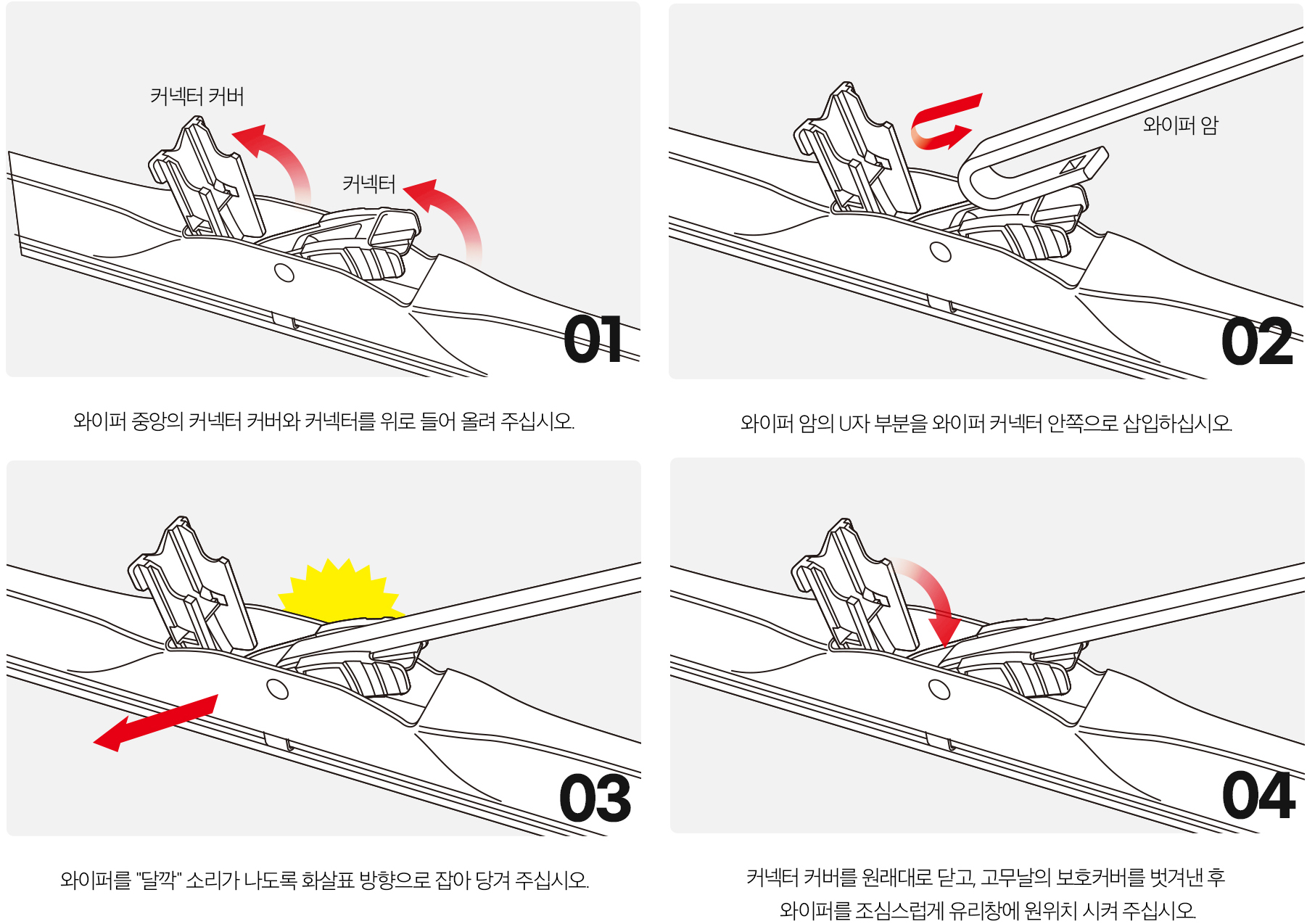 커넥터 커버

커넥터

01

와이퍼 중앙의 커넥터 커버와 커넥터를 위로 들어 올려 주십시오.

와이퍼 암

02

와이퍼 암의 U자 부분을 와이퍼 커넥터 안쪽으로 삽입하십시오.

03

와이퍼를 "달깍" 소리가 나도록 화살표 방향으로 잡아 당겨 주십시오.

04

커넥터 커버를 원래대로 닫고, 고무날의 보호커버를 벗겨낸 후 와이퍼를 조심스럽게 유리창에 원위치 시켜 주십시오.