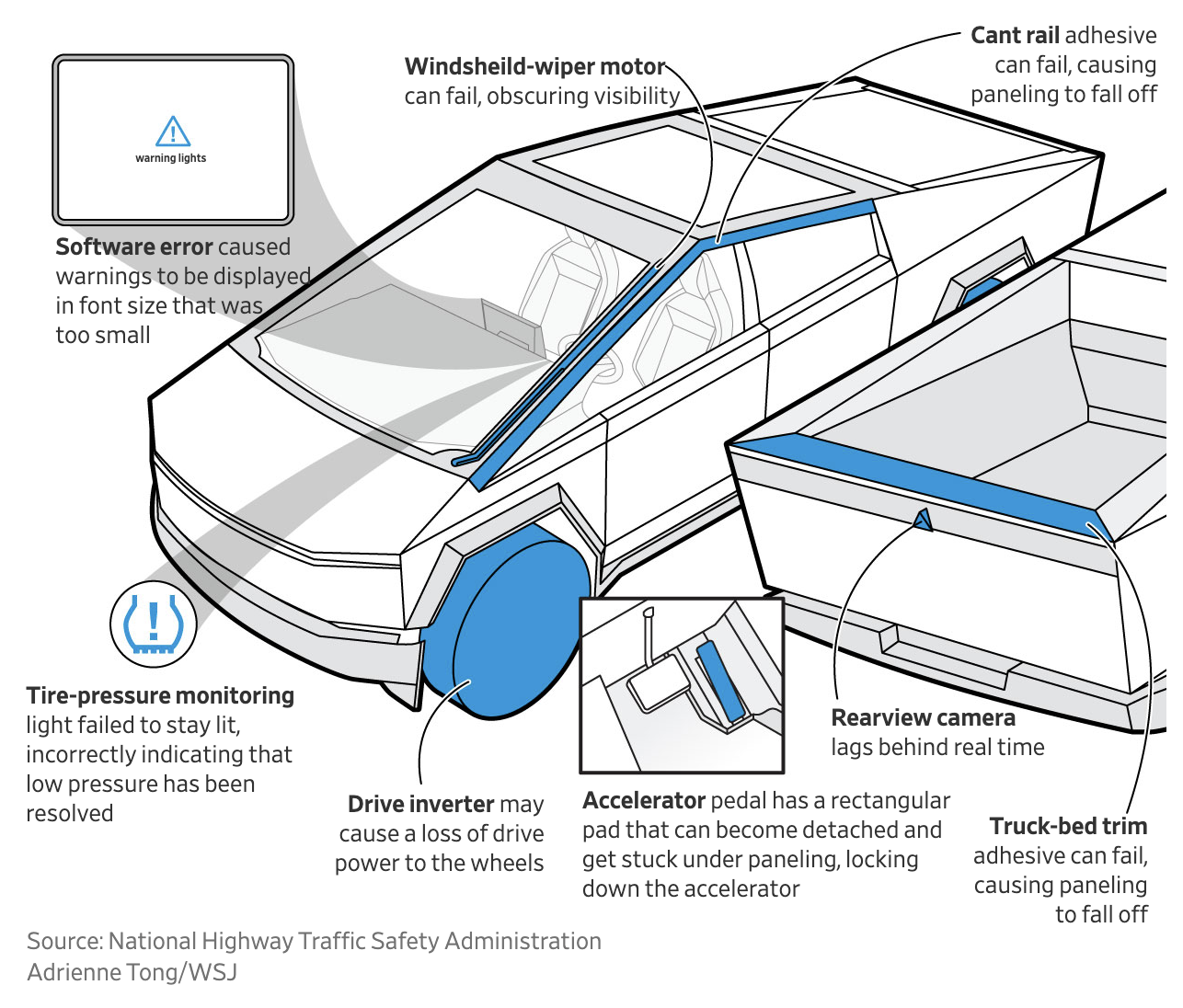 warning lights

Software error caused warnings to be displayed in font size that was too small

Windsheild-wiper motor can fail, obscuring visibility

Cant rail adhesive can fail, causing paneling to fall off

Tire-pressure monitoring light failed to stay lit, incorrectly indicating that low pressure has been resolved

Drive inverter may cause a loss of drive power to the wheels

Accelerator pedal has a rectangular pad that can become detached and get stuck under paneling, locking down the accelerator

Rearview camera lags behind real time

Truck-bed trim adhesive can fail, causing paneling to fall off

Source: National Highway Traffic Safety Administration
Adrienne Tong/WSJ