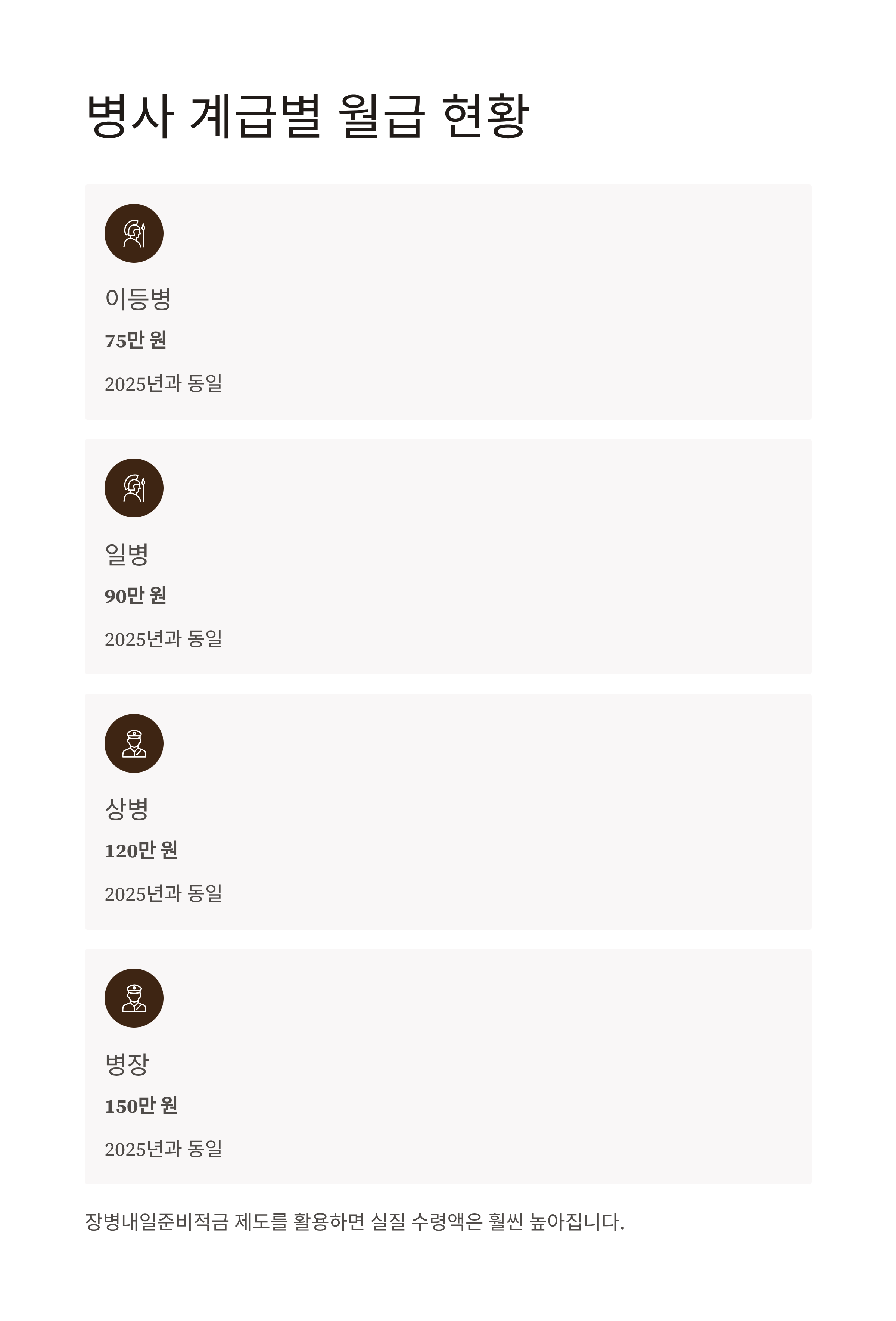 병사 계급별 월급 현황

이등병

75만 원

2025년과 동일

일병

90만 원

2025년과 동일

상병

120만 원

2025년과 동일

병장

150만 원

2025년과 동일

장병내일준비적금 제도를 활용하면 실질 수령액은 훨씬 높아집니다.