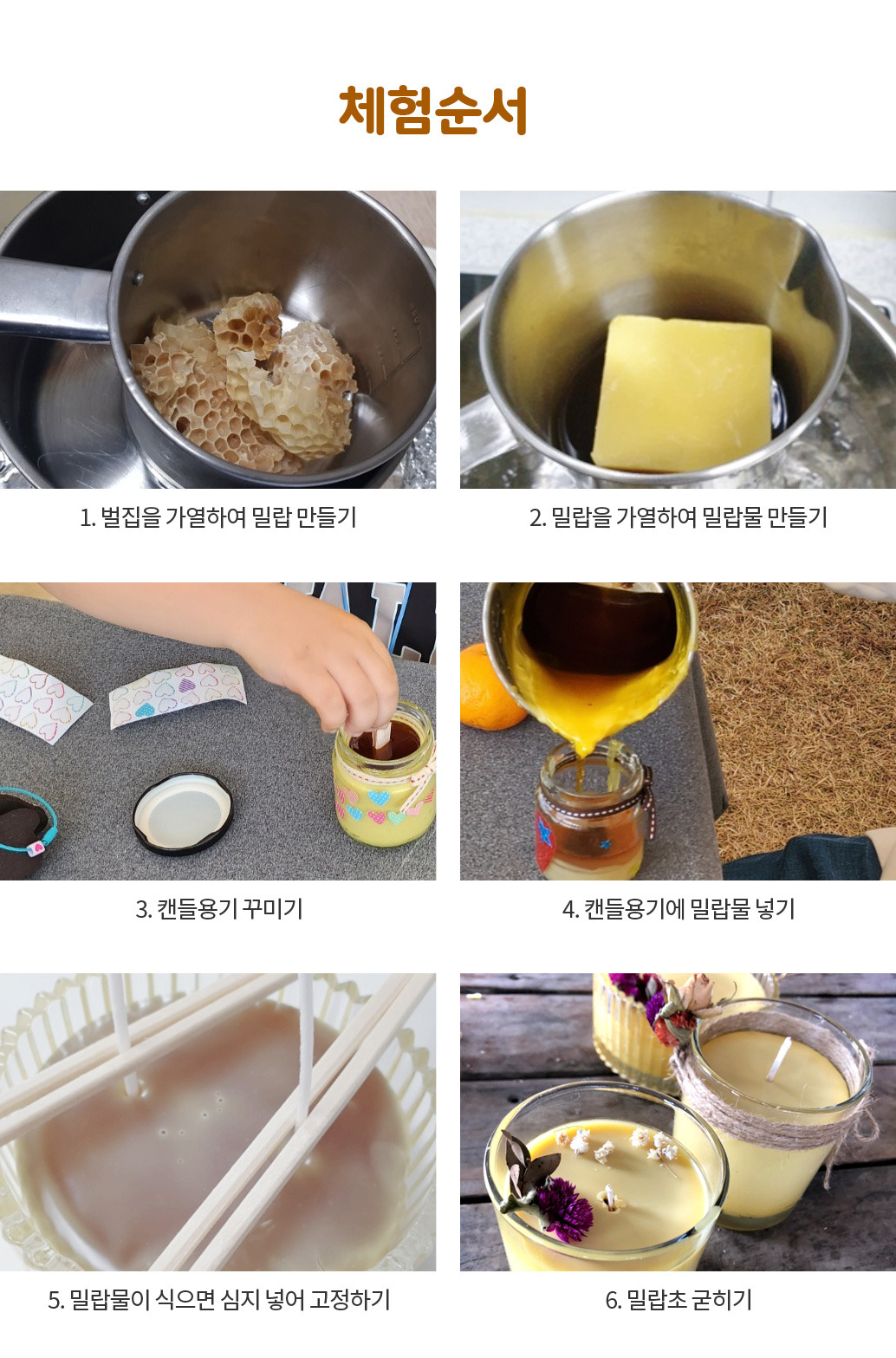 체험순서

1. 벌집을 가열하여 밀랍 만들기

2. 밀랍을 가열하여 밀랍물 만들기

3. 캔들용기 꾸미기

4. 캔들용기에 밀랍물 넣기

5. 밀랍물이 식으면 심지 넣어 고정하기

6. 밀랍초 굳히기