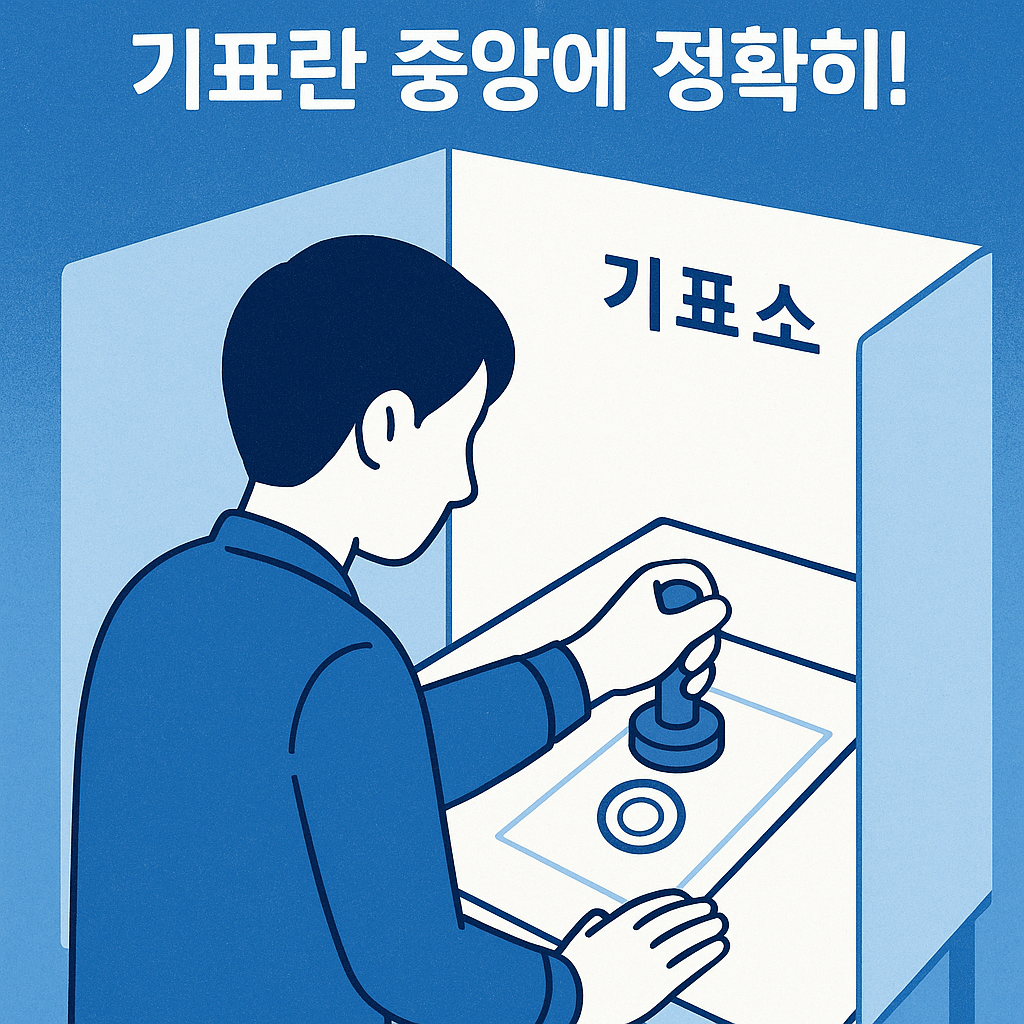 기표란 중앙에 정확히!

기표소