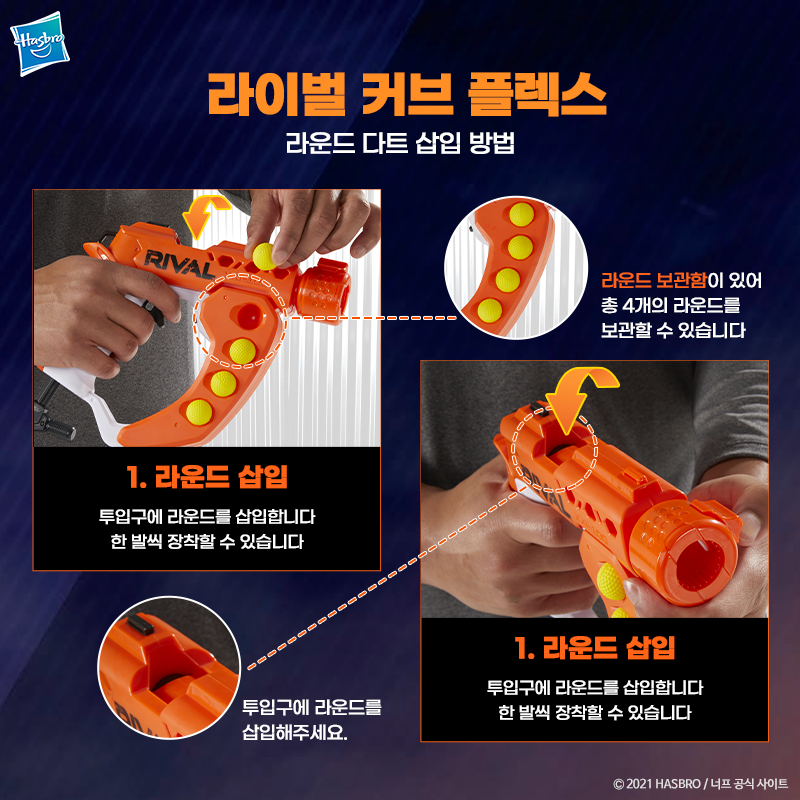 Hasbro

라이벌 커브 플렉스

라운드 다트 삽입 방법

RIVAL

라운드 보관함이 있어 총 4개의 라운드를 보관할 수 있습니다

1. 라운드 삽입

투입구에 라운드를 삽입합니다
한 발씩 장착할 수 있습니다

투입구에 라운드를 삽입해주세요.

1. 라운드 삽입

투입구에 라운드를 삽입합니다
한 발씩 장착할 수 있습니다

© 2021 HASBRO / 너프 공식 사이트