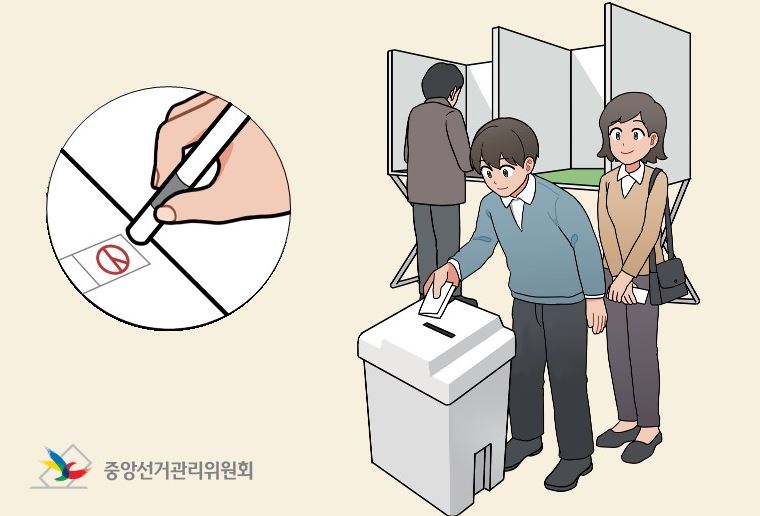 중앙선거관리위원회