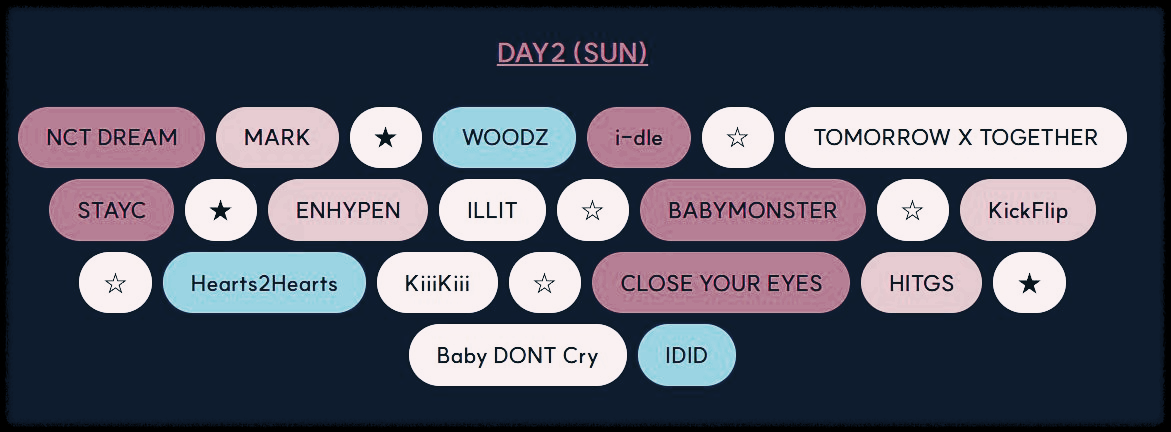 DAY2 (SUN)

NCT DREAM
MARK
★
WOODZ
i-dle
☆
TOMORROW X TOGETHER
STAYC
★
ENHYPEN
ILLIT
☆
BABYMONSTER
☆
KickFlip
☆
Hearts2Hearts
KiiiKiii
☆
CLOSE YOUR EYES
HITGS
★
Baby DONT Cry
IDID