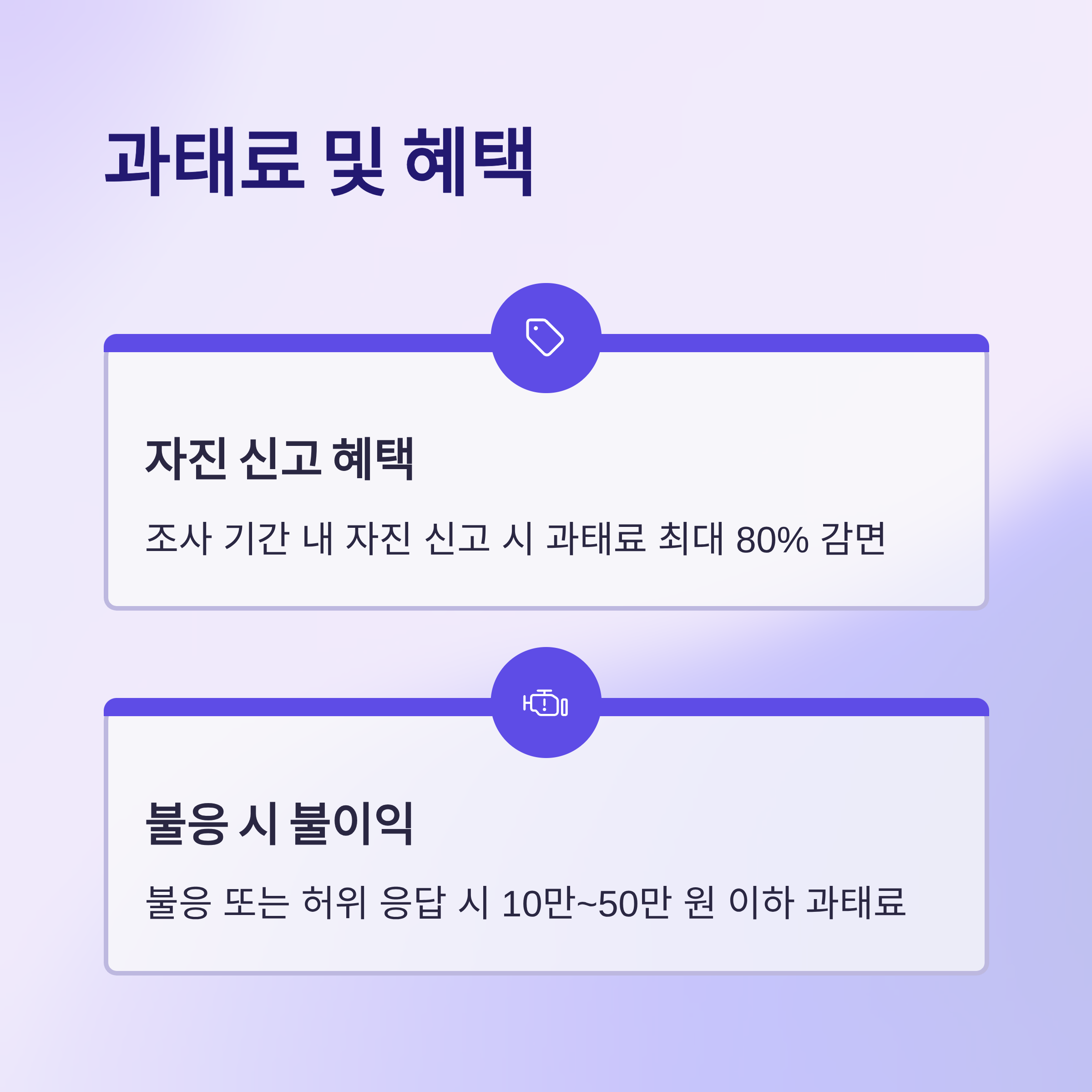 과태료 및 혜택

자진 신고 혜택

조사 기간 내 자진 신고 시 과태료 최대 80% 감면

불응 시 불이익

불응 또는 허위 응답 시 10만~50만 원 이하 과태료