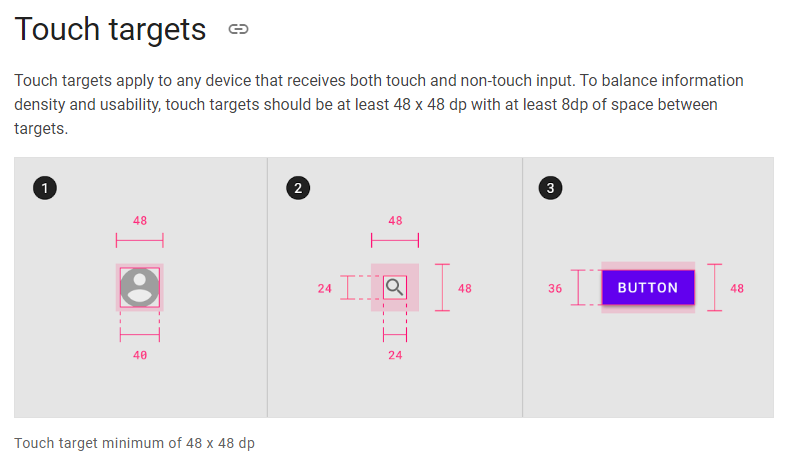 Touch targets

Touch targets apply to any device that receives both touch and non-touch input. To balance information density and usability, touch targets should be at least 48 x 48 dp with at least 8dp of space between targets.

1

48

40

2

48

24

48

24

3

36

BUTTON

48

Touch target minimum of 48 x 48 dp