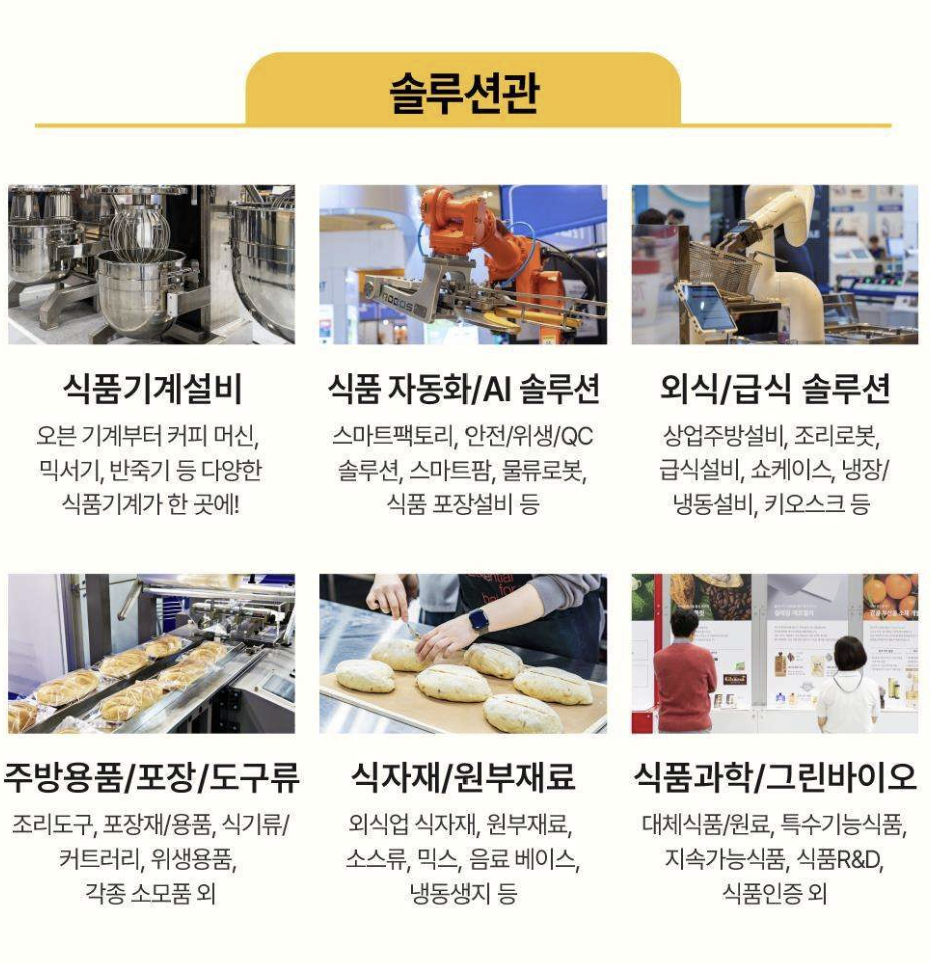 솔루션관

식품기계설비
오븐 기계부터 커피 머신, 믹서기, 반죽기 등 다양한 식품기계가 한 곳에!

식품 자동화/AI 솔루션
스마트팩토리, 안전/위생/QC 솔루션, 스마트팜, 물류로봇, 식품 포장설비 등

외식/급식 솔루션
상업주방설비, 조리로봇, 급식설비, 쇼케이스, 냉장/냉동설비, 키오스크 등

주방용품/포장/도구류
조리도구, 포장재/용품, 식기류/커트러리, 위생용품, 각종 소모품 외

식자재/원부재료
외식업 식자재, 원부재료, 소스류, 믹스, 음료 베이스, 냉동생지 등

식품과학/그린바이오
대체식품/원료, 특수기능식품, 지속가능식품, 식품R&D, 식품인증 외