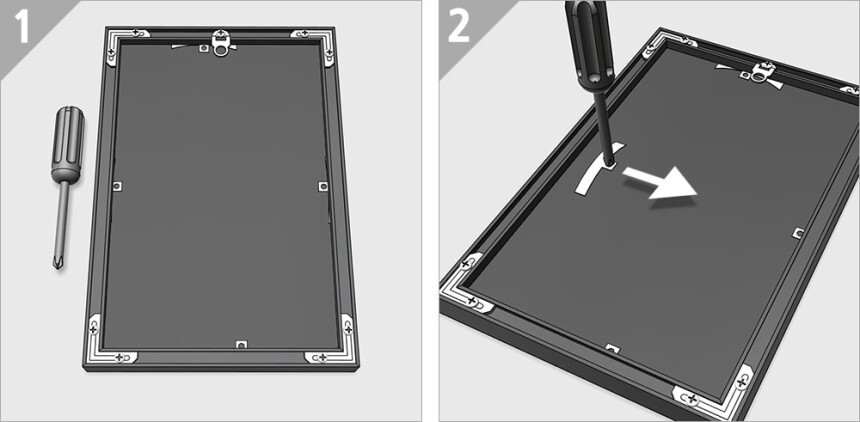 1

2