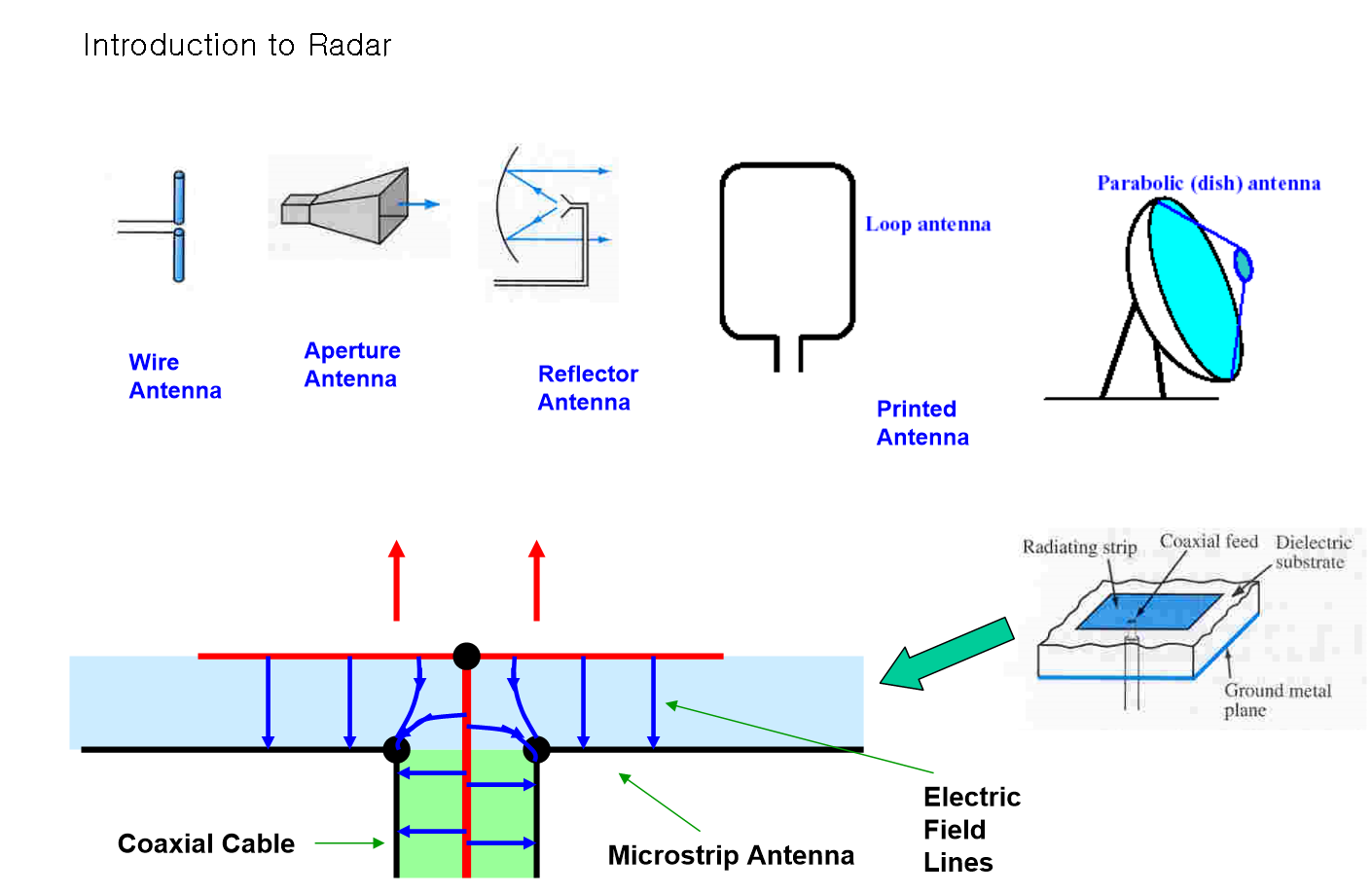 Introduction to Radar

Wire Antenna

Aperture Antenna

Reflector Antenna

Loop antenna

Printed Antenna

Parabolic (dish) antenna

Radiating strip

Coaxial feed

Dielectric substrate

Ground metal plane

Coaxial Cable

Microstrip Antenna

Electric Field Lines