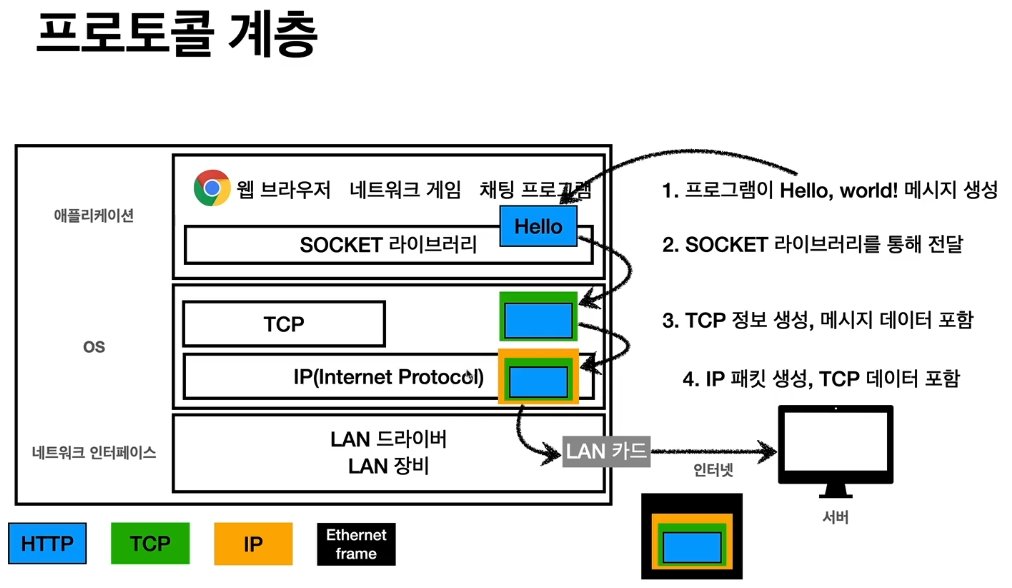 프로토콜 계층

애플리케이션

웹 브라우저 네트워크 게임 채팅 프로그램

Hello

SOCKET 라이브러리

OS

TCP

IP(Internet Protocol)

네트워크 인터페이스

LAN 드라이버
LAN 장비

LAN 카드

인터넷

서버

1. 프로그램이 Hello, world! 메시지 생성

2. SOCKET 라이브러리를 통해 전달

3. TCP 정보 생성, 메시지 데이터 포함

4. IP 패킷 생성, TCP 데이터 포함

HTTP TCP IP Ethernet frame