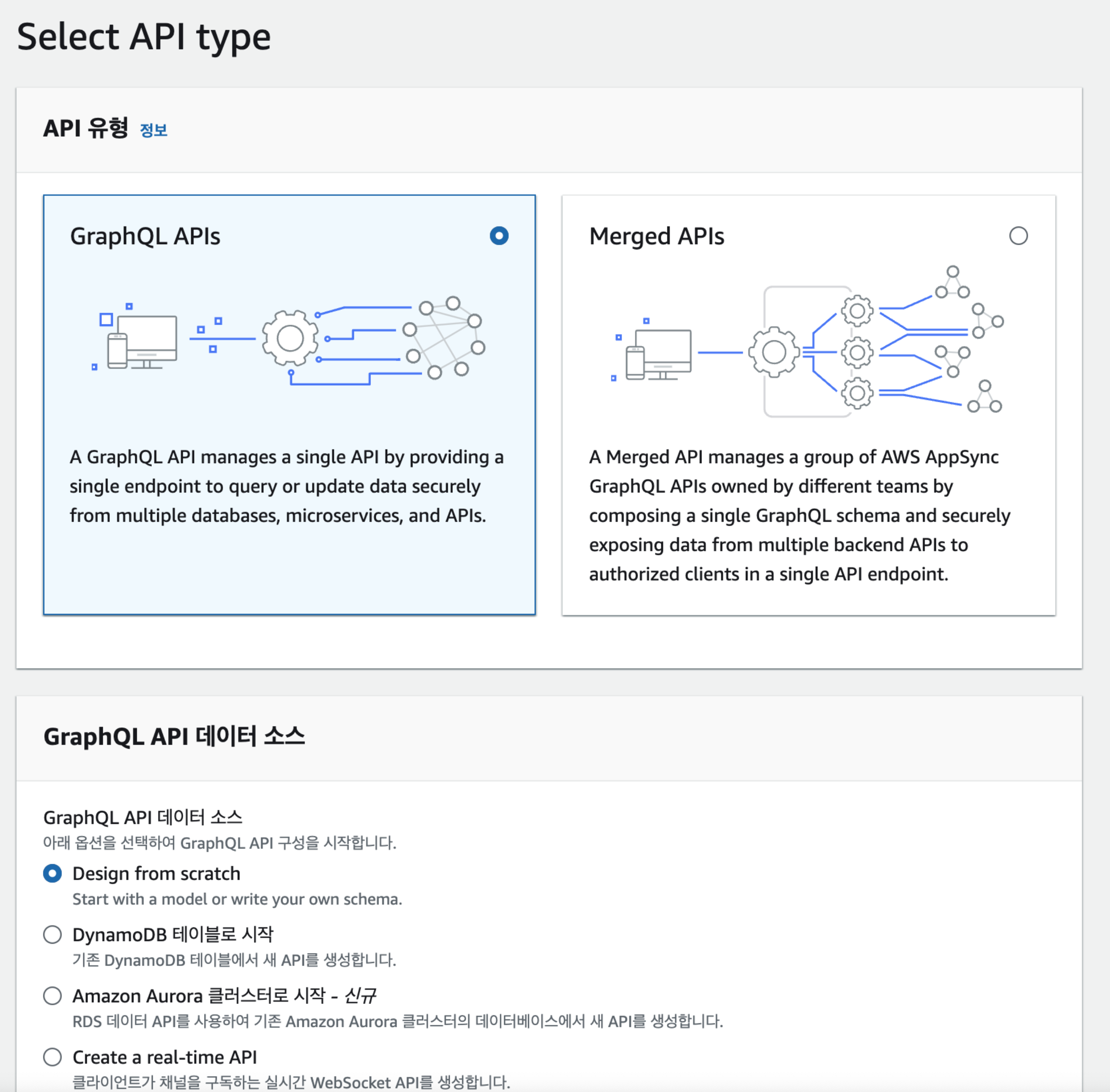 Select API type

API 유형 정보

GraphQL APIs

A GraphQL API manages a single API by providing a single endpoint to query or update data securely from multiple databases, microservices, and APIs.

Merged APIs

A Merged API manages a group of AWS AppSync GraphQL APIs owned by different teams by composing a single GraphQL schema and securely exposing data from multiple backend APIs to authorized clients in a single API endpoint.

GraphQL API 데이터 소스

GraphQL API 데이터 소스
아래 옵션을 선택하여 GraphQL API 구성을 시작합니다.

Design from scratch
Start with a model or write your own schema.

DynamoDB 테이블로 시작
기존 DynamoDB 테이블에서 새 API를 생성합니다.

Amazon Aurora 클러스터로 시작 - 신규
RDS 데이터 API를 사용하여 기존 Amazon Aurora 클러스터의 데이터베이스에서 새 API를 생성합니다.

Create a real-time API
클라이언트가 채널을 구독하는 실시간 WebSocket API를 생성합니다.