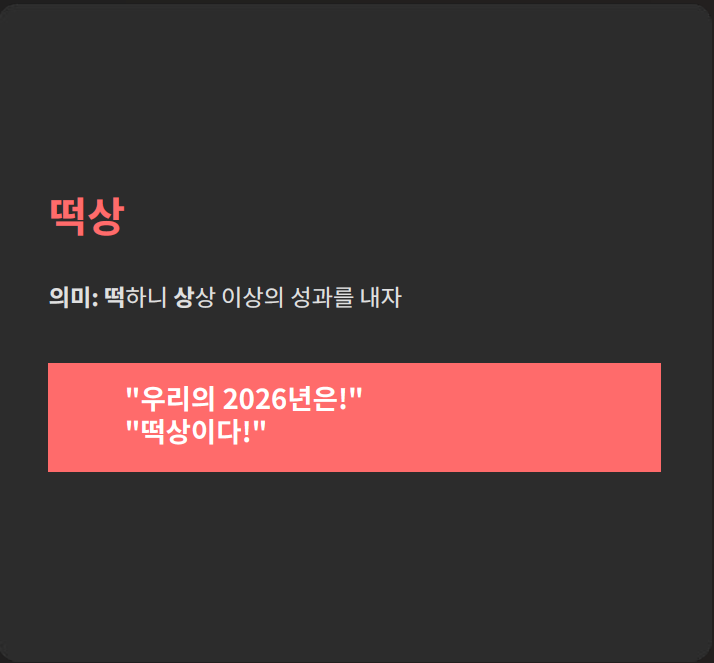 떡상

의미: 떡하니 상상 이상의 성과를 내자

"우리의 2026년은!"
"떡상이다!"