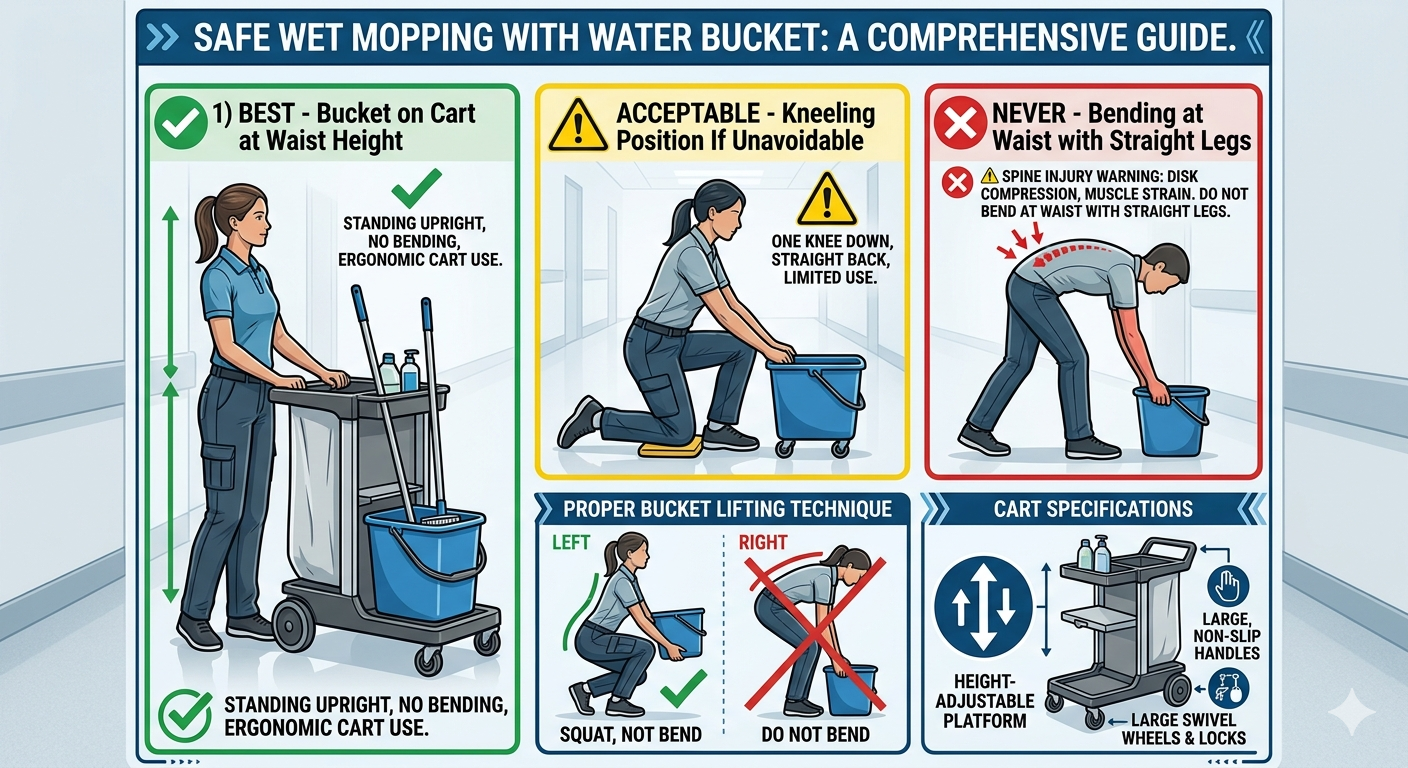 SAFE WET MOPPING WITH WATER BUCKET: A COMPREHENSIVE GUIDE.

1) BEST - Bucket on Cart at Waist Height

STANDING UPRIGHT, NO BENDING, ERGONOMIC CART USE.

STANDING UPRIGHT, NO BENDING, ERGONOMIC CART USE.

ACCEPTABLE - Kneeling Position If Unavoidable

ONE KNEE DOWN, STRAIGHT BACK, LIMITED USE.

NEVER - Bending at Waist with Straight Legs

SPINE INJURY WARNING: DISK COMPRESSION, MUSCLE STRAIN. DO NOT BEND AT WAIST WITH STRAIGHT LEGS.

PROPER BUCKET LIFTING TECHNIQUE

LEFT

SQUAT, NOT BEND

RIGHT

DO NOT BEND

CART SPECIFICATIONS

HEIGHT-ADJUSTABLE PLATFORM

LARGE, NON-SLIP HANDLES

LARGE SWIVEL WHEELS & LOCKS