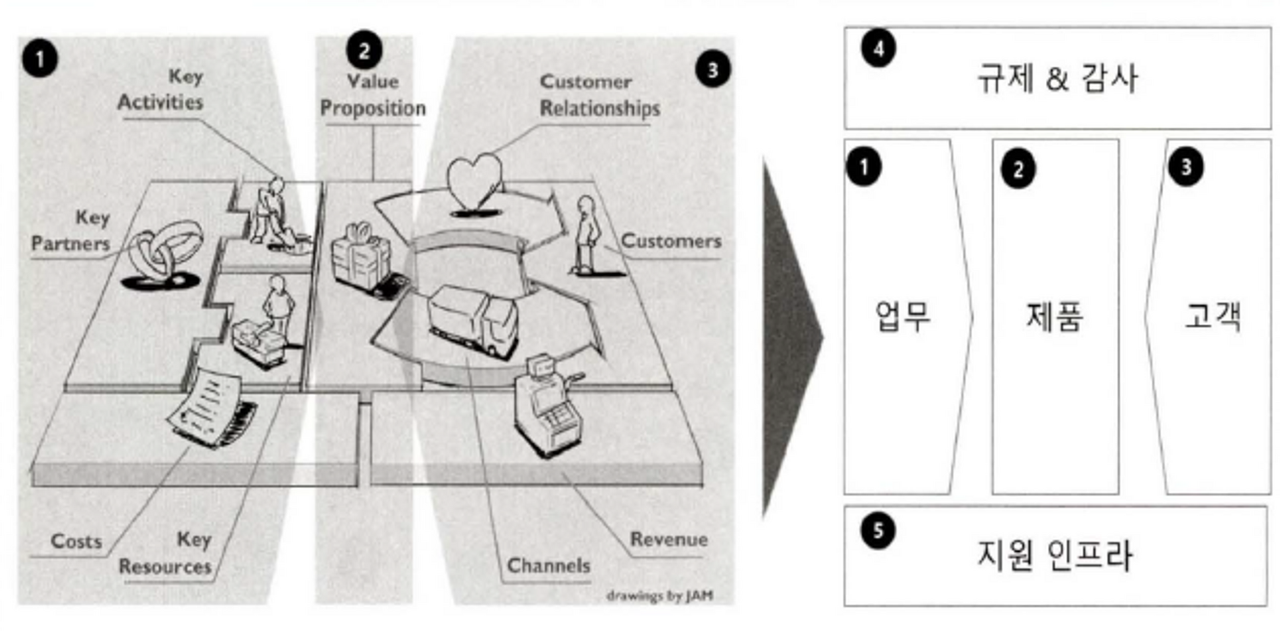 1
Key Activities
2
Value Proposition
Customer Relationships
3
Key Partners
Customers
Costs
Key Resources
Channels
Revenue
drawings by JAM

4
규제 & 감사
1
업무
2
제품
3
고객
5
지원 인프라