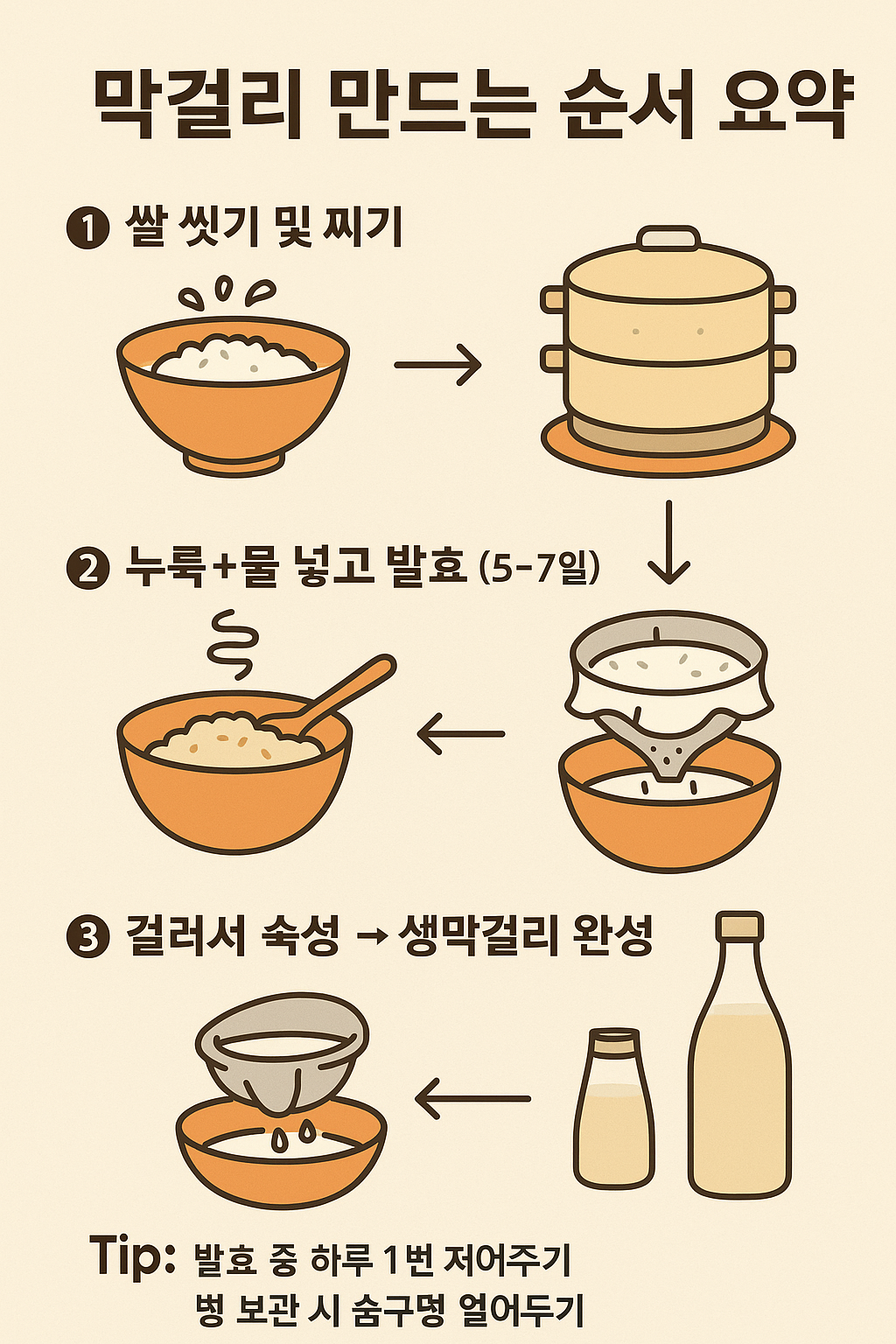 막걸리 만드는 순서 요약

❶ 쌀 씻기 및 찌기

❷ 누룩+물 넣고 발효 (5-7일)

❸ 걸러서 숙성 → 생막걸리 완성

Tip: 발효 중 하루 1번 저어주기
병 보관 시 숨구멍 열어두기