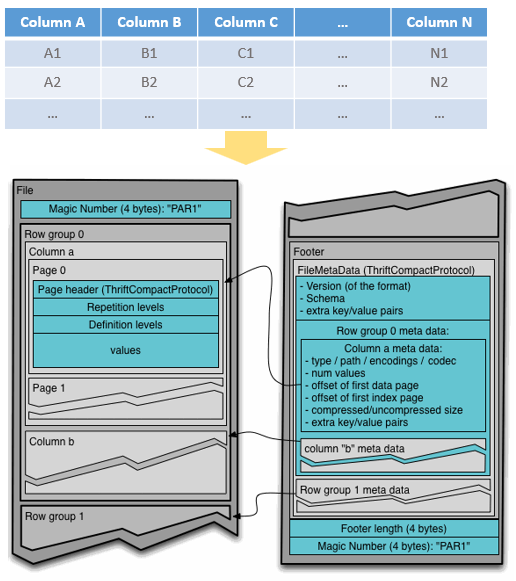 | Column A | Column B | Column C | ... | Column N |
|---|---|---|---|---|
| A1 | B1 | C1 | ... | N1 |
| A2 | B2 | C2 | ... | N2 |
| ... | ... | ... | ... | ... |

File
Magic Number (4 bytes): "PAR1"
Row group 0
Column a
Page 0
Page header (ThriftCompactProtocol)
Repetition levels
Definition levels
values
Page 1
Column b
Row group 1

Footer
FileMetaData (ThriftCompactProtocol)
- Version (of the format)
- Schema
- extra key/value pairs
Row group 0 meta data:
Column a meta data:
- type / path / encodings / codec
- num values
- offset of first data page
- offset of first index page
- compressed/uncompressed size
- extra key/value pairs
column "b" meta data
Row group 1 meta data
Footer length (4 bytes)
Magic Number (4 bytes): "PAR1"