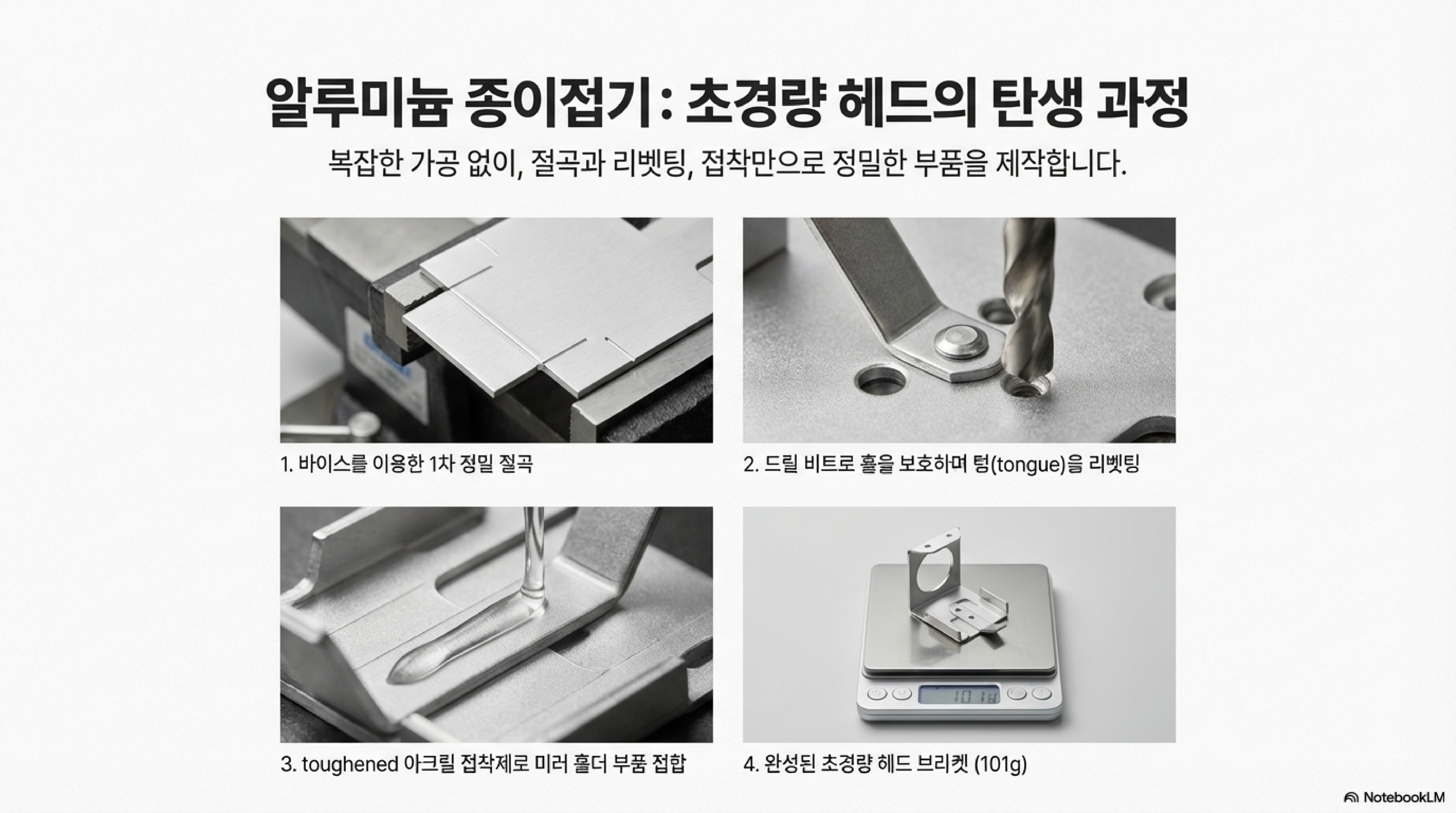 알루미늄 종이접기: 초경량 헤드의 탄생 과정

복잡한 가공 없이, 절곡과 리벳팅, 접착만으로 정밀한 부품을 제작합니다.

1. 바이스를 이용한 1차 정밀 절곡

2. 드릴 비트로 홀을 보호하며 텅(tongue)을 리벳팅

3. toughened 아크릴 접착제로 미러 홀더 부품 접합

101g

4. 완성된 초경량 헤드 브리켓 (101g)

NotebookLM