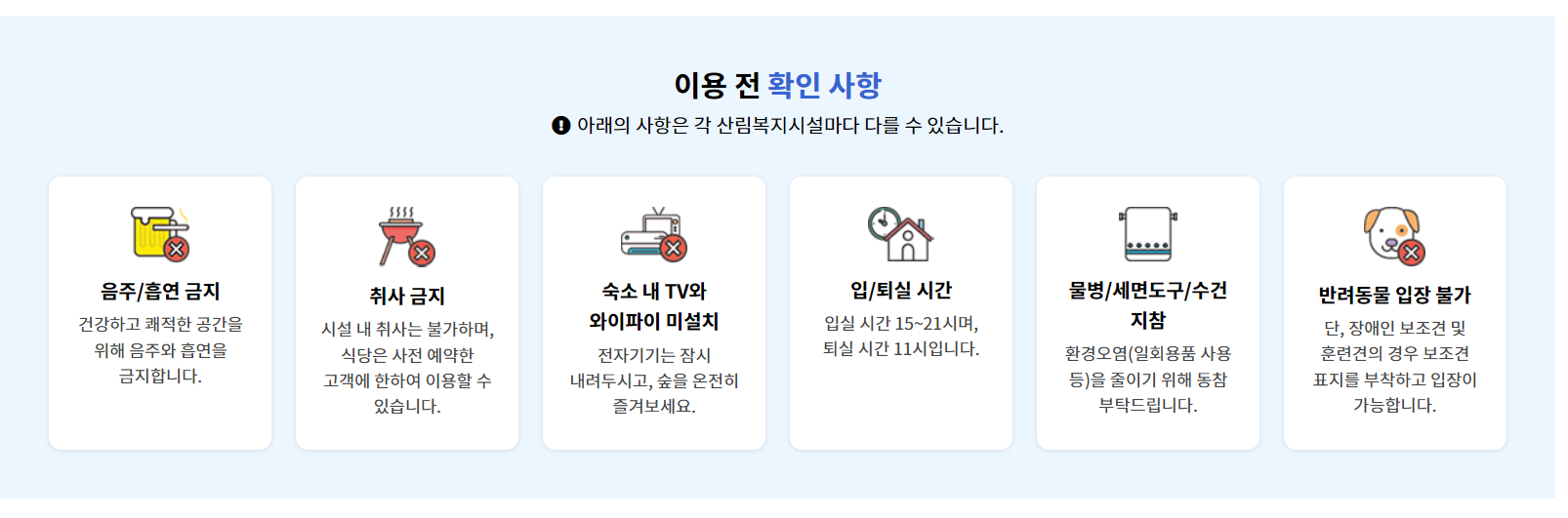 이용 전 확인 사항

아래의 사항은 각 산림복지시설마다 다를 수 있습니다.

음주/흡연 금지

건강하고 쾌적한 공간을 위해 음주와 흡연을 금지합니다.

취사 금지

시설 내 취사는 불가하며, 식당은 사전 예약한 고객에 한하여 이용할 수 있습니다.

숙소 내 TV와 와이파이 미설치

전자기기는 잠시 내려두시고, 숲을 온전히 즐겨보세요.

입/퇴실 시간

입실 시간 15~21시며, 퇴실 시간 11시입니다.

물병/세면도구/수건 지참

환경오염(일회용품 사용 등)을 줄이기 위해 동참 부탁드립니다.

반려동물 입장 불가

단, 장애인 보조견 및 훈련견의 경우 보조견 표지를 부착하고 입장이 가능합니다.