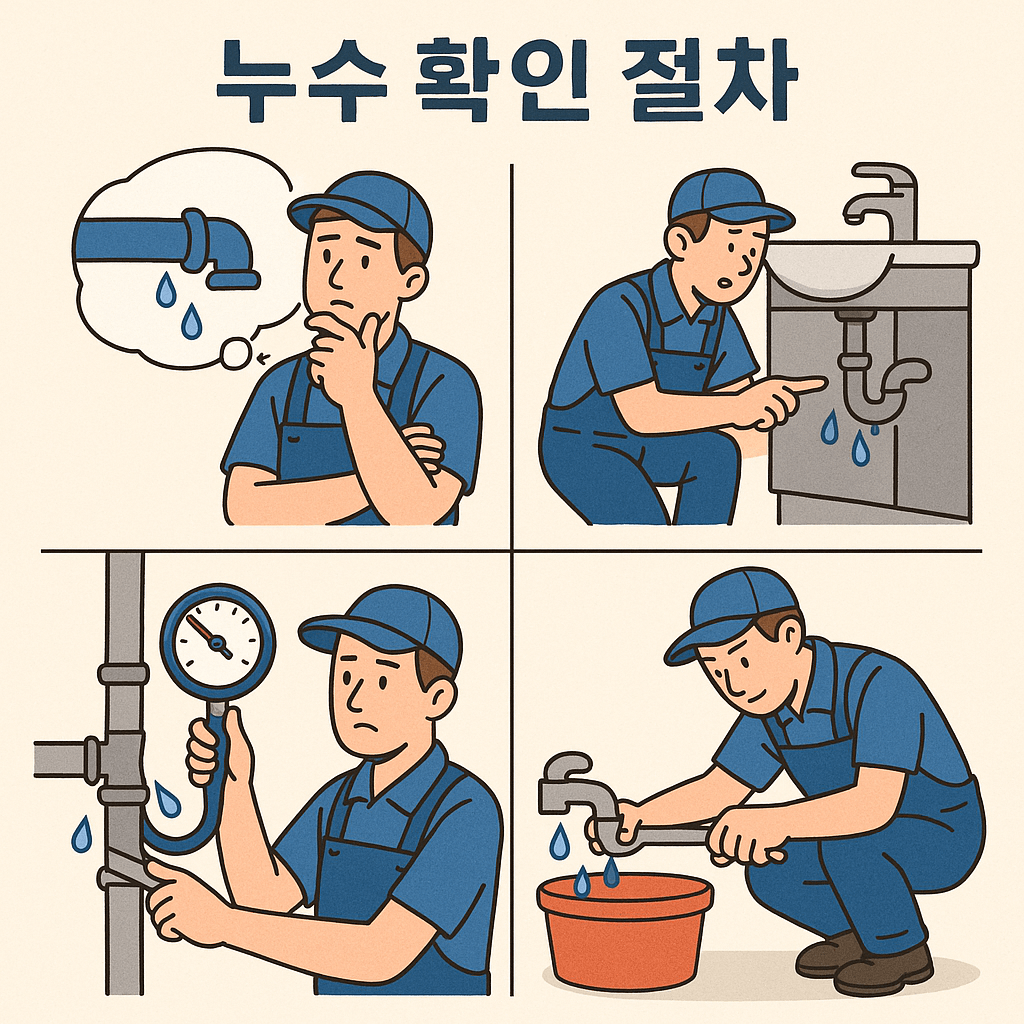 누수 확인 절차