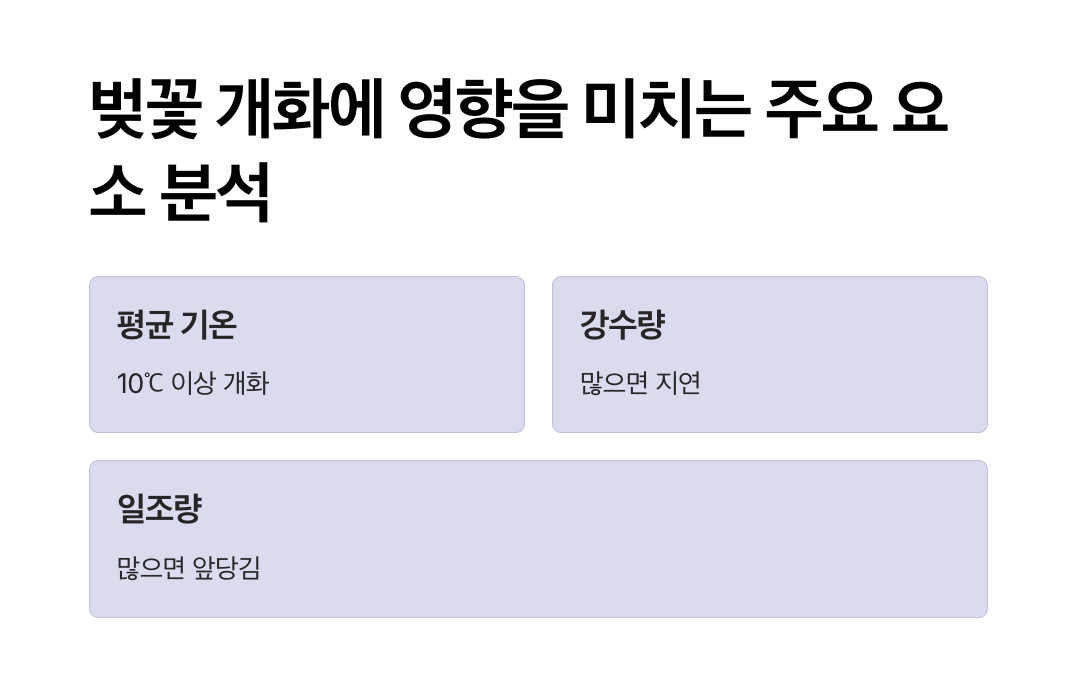 벚꽃 개화에 영향을 미치는 주요 요소 분석

평균 기온

10℃ 이상 개화

강수량

많으면 지연

일조량

많으면 앞당김