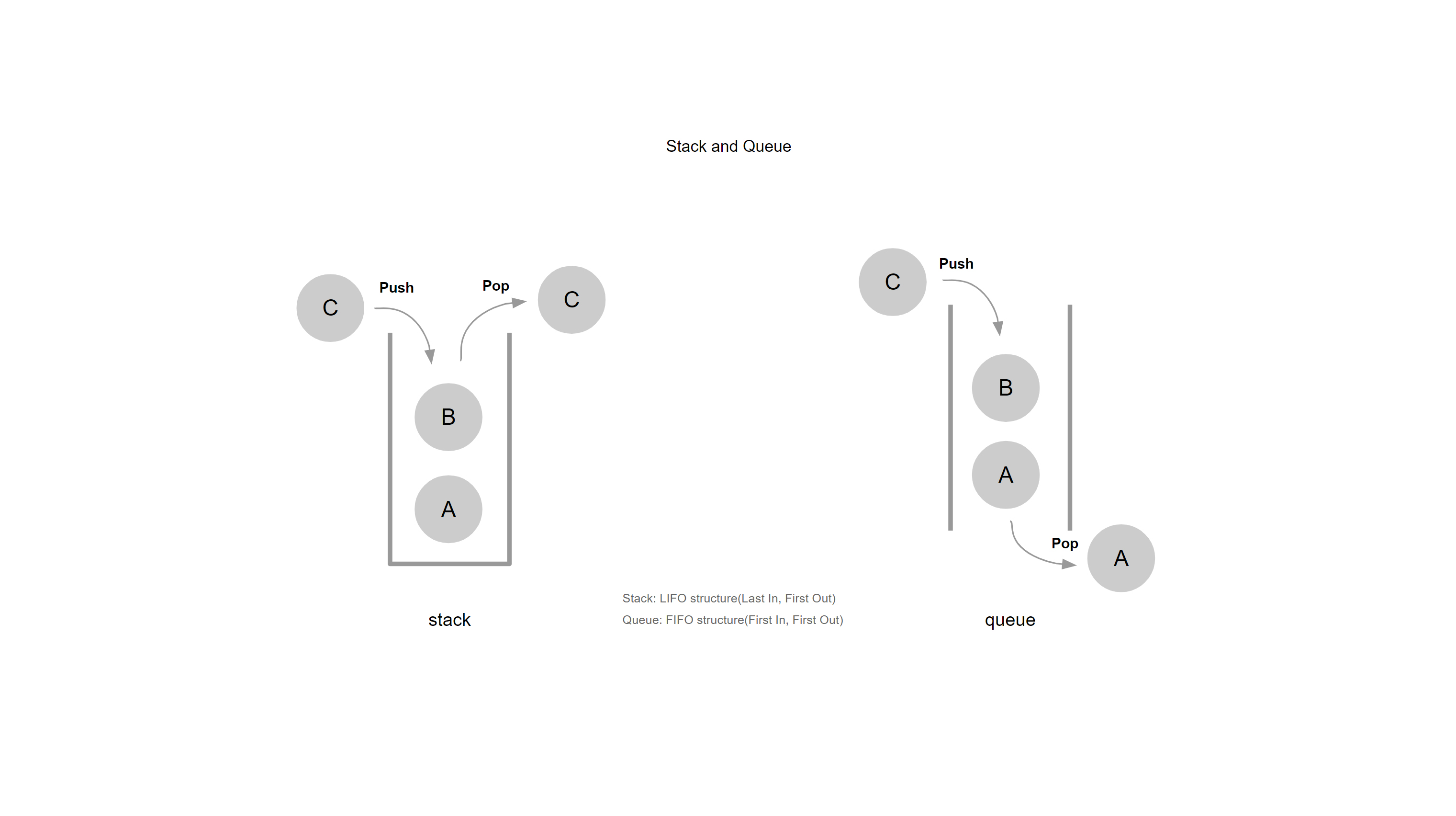 Stack and Queue

C
Push
Pop
C
B
A

stack

C
Push
B
A
Pop
A

queue

Stack: LIFO structure(Last In, First Out)
Queue: FIFO structure(First In, First Out)