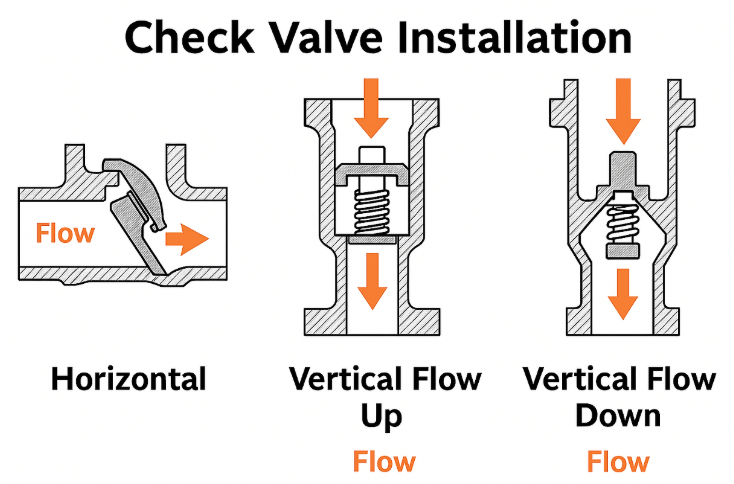 Check Valve Installation

Flow

Horizontal

Vertical Flow Up

Flow

Vertical Flow Down

Flow