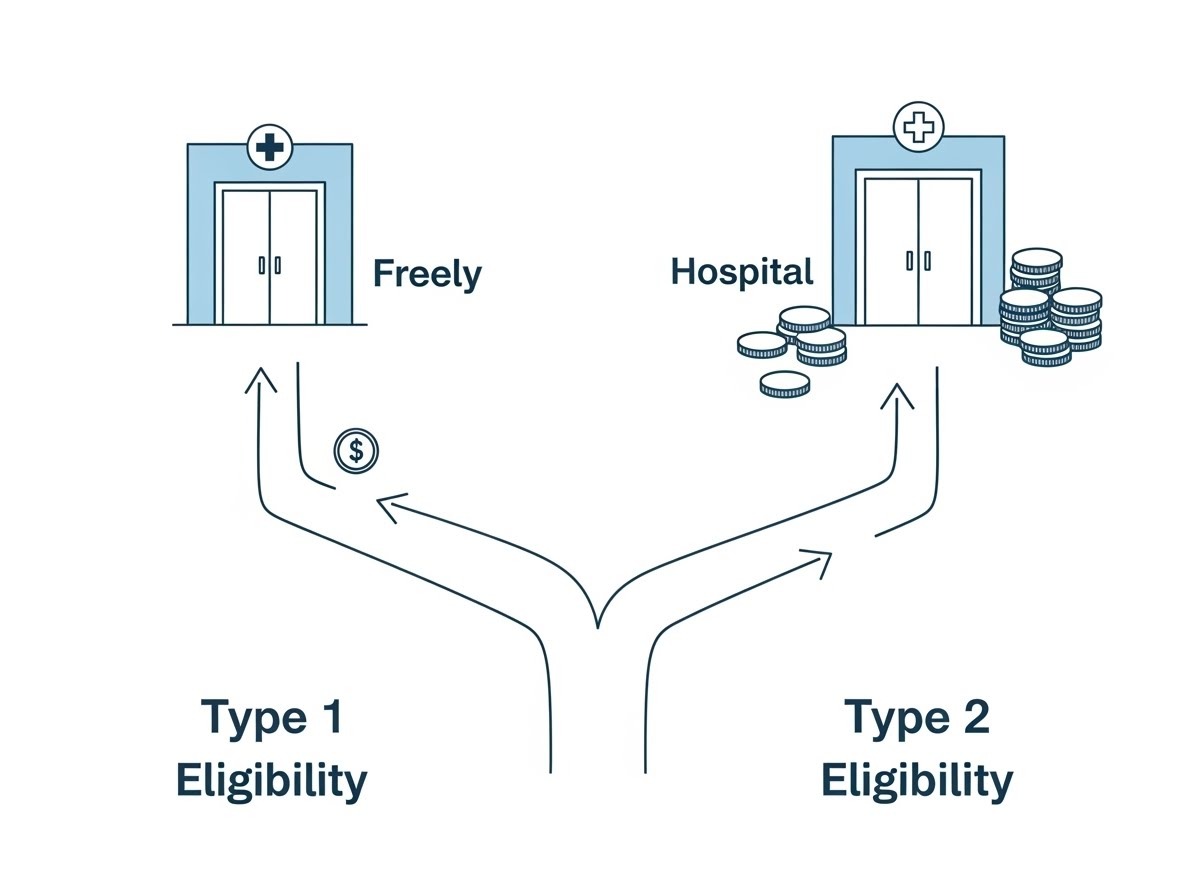 Freely

Hospital

$

Type 1
Eligibility

Type 2
Eligibility