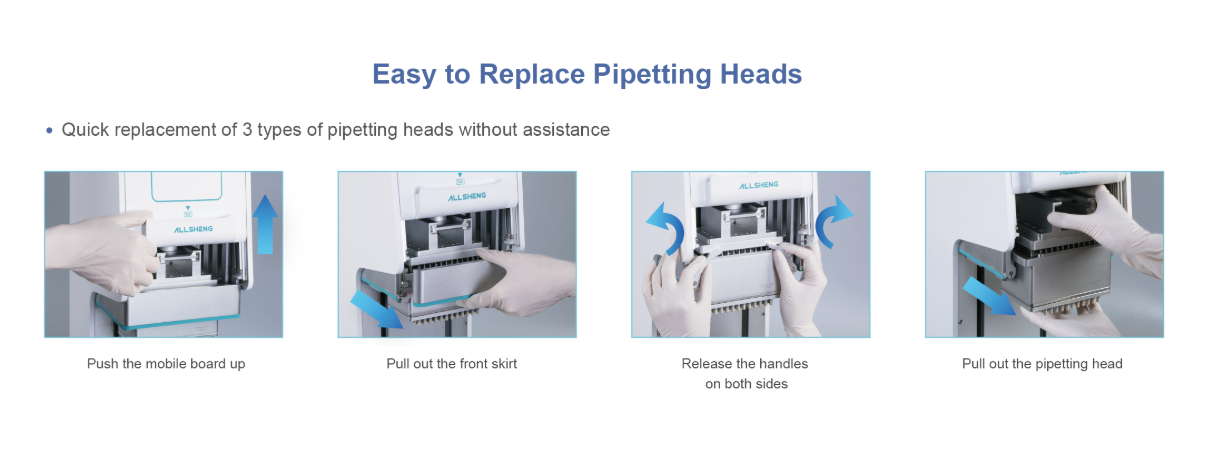 Easy to Replace Pipetting Heads

• Quick replacement of 3 types of pipetting heads without assistance

ALLSHENG

Push the mobile board up

ALLSHENG

Pull out the front skirt

ALLSHENG

Release the handles on both sides

Pull out the pipetting head