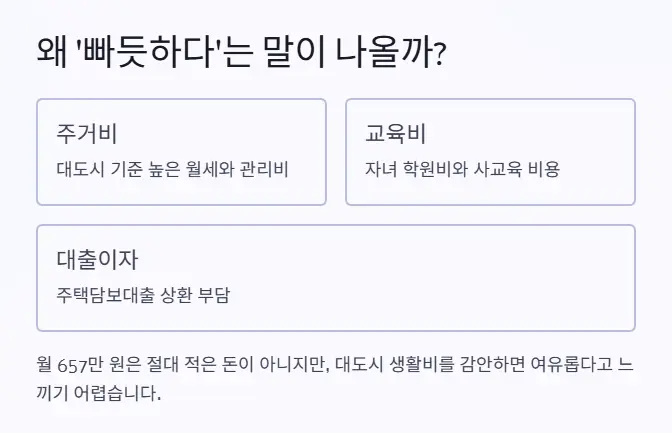 왜 '빠듯하다'는 말이 나올까?

주거비
대도시 기준 높은 월세와 관리비

교육비
자녀 학원비와 사교육 비용

대출이자
주택담보대출 상환 부담

월 657만 원은 절대 적은 돈이 아니지만, 대도시 생활비를 감안하면 여유롭다고 느끼기 어렵습니다.