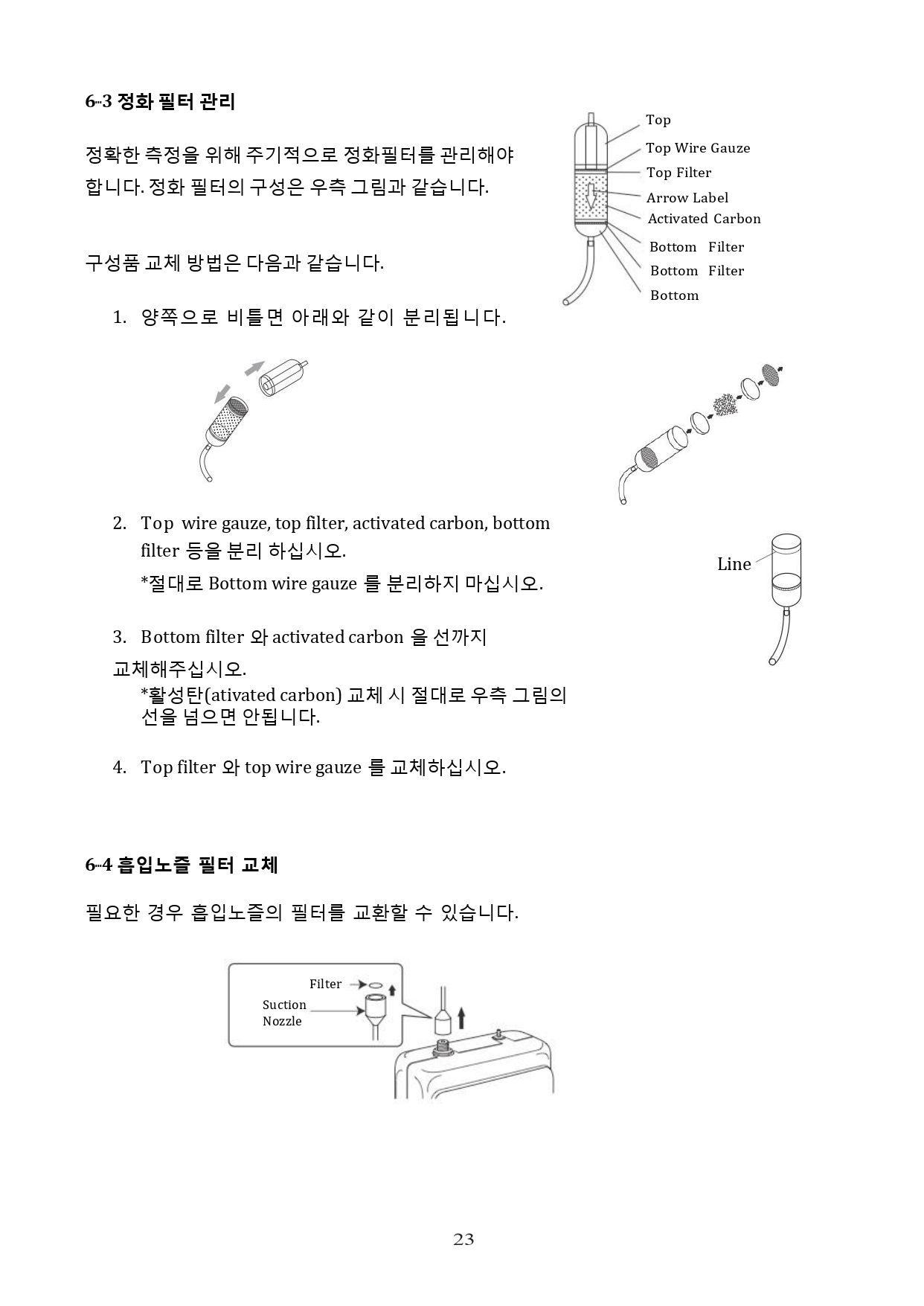 6-3 정화 필터 관리

정확한 측정을 위해 주기적으로 정화필터를 관리해야 합니다. 정화 필터의 구성은 우측 그림과 같습니다.

Top
Top Wire Gauze
Top Filter
Arrow Label
Activated Carbon
Bottom Filter
Bottom Filter
Bottom

구성품 교체 방법은 다음과 같습니다.

1. 양쪽으로 비틀면 아래와 같이 분리됩니다.

2. Top wire gauze, top filter, activated carbon, bottom filter 등을 분리 하십시오.
*절대로 Bottom wire gauze 를 분리하지 마십시오.

Line

3. Bottom filter 와 activated carbon 을 선까지 교체해주십시오.
*활성탄(ativated carbon) 교체 시 절대로 우측 그림의 선을 넘으면 안됩니다.

4. Top filter 와 top wire gauze 를 교체하십시오.

6-4 흡입노즐 필터 교체

필요한 경우 흡입노즐의 필터를 교환할 수 있습니다.

Filter
Suction Nozzle

23