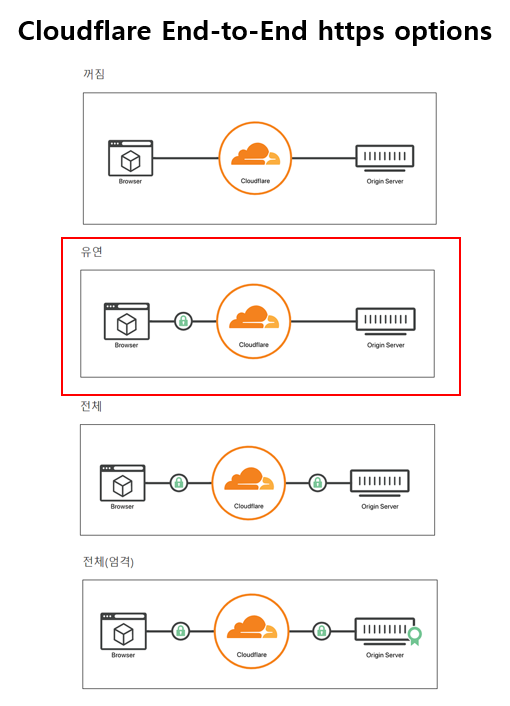 Cloudflare End-to-End https options

꺼짐

Browser

Cloudflare

Origin Server

유연

Browser

Cloudflare

Origin Server

전체

Browser

Cloudflare

Origin Server

전체(엄격)

Browser

Cloudflare

Origin Server