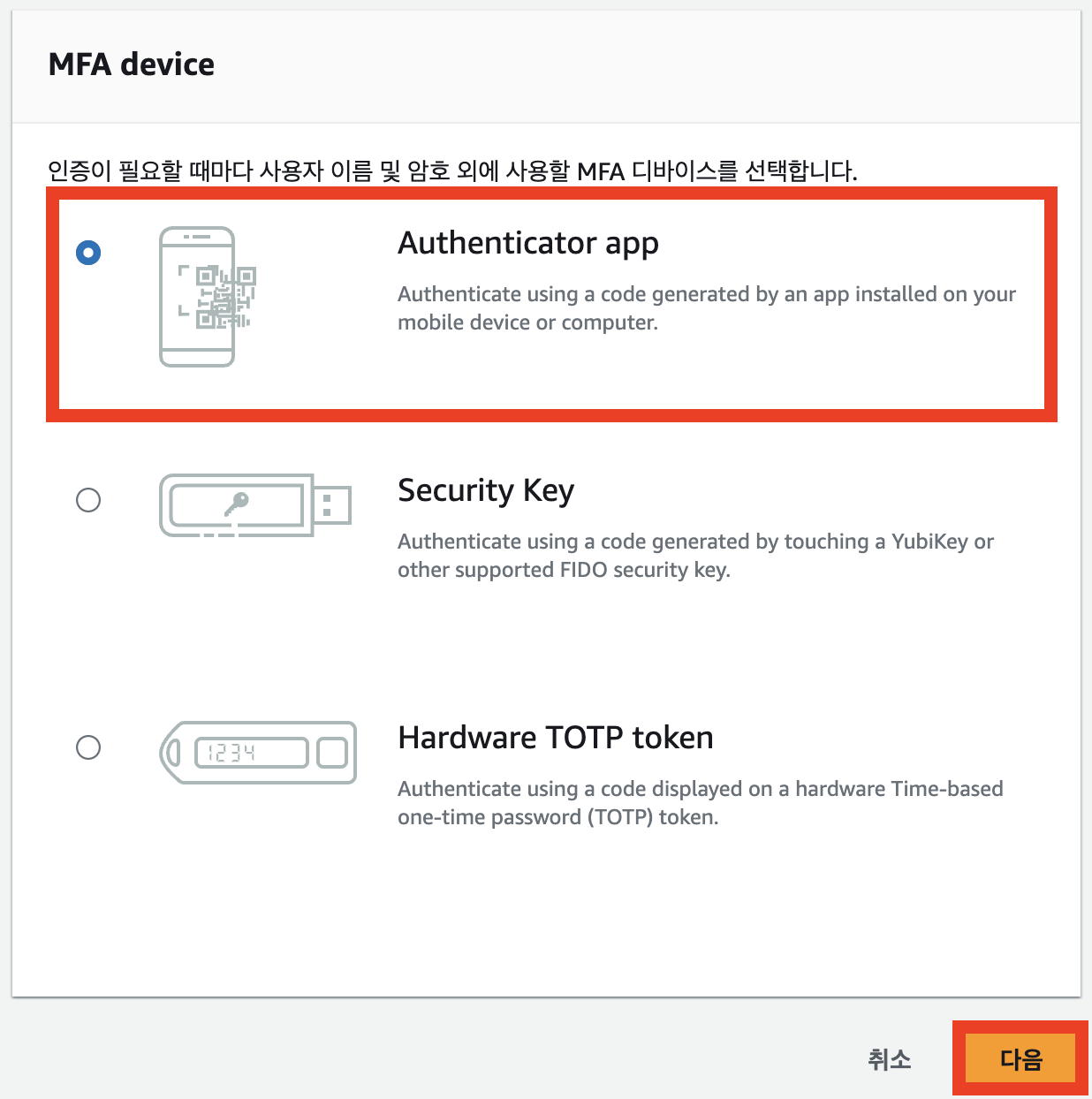 MFA device

인증이 필요할 때마다 사용자 이름 및 암호 외에 사용할 MFA 디바이스를 선택합니다.

Authenticator app

Authenticate using a code generated by an app installed on your mobile device or computer.

Security Key

Authenticate using a code generated by touching a YubiKey or other supported FIDO security key.

1234

Hardware TOTP token

Authenticate using a code displayed on a hardware Time-based one-time password (TOTP) token.

취소

다음