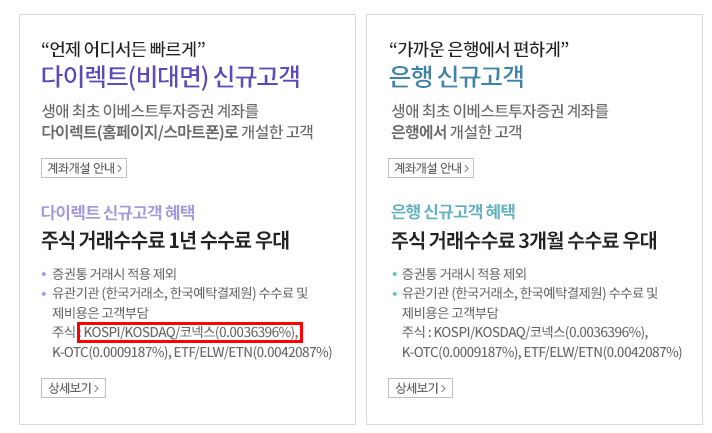 “언제 어디서든 빠르게”
다이렉트(비대면) 신규고객

생애 최초 이베스트투자증권 계좌를 다이렉트(홈페이지/스마트폰)로 개설한 고객

계좌개설 안내 >

다이렉트 신규고객 혜택
주식 거래수수료 1년 수수료 우대

• 증권통 거래시 적용 제외
• 유관기관 (한국거래소, 한국예탁결제원) 수수료 및 제비용은 고객부담
주식 : KOSPI/KOSDAQ/코넥스(0.0036396%), K-OTC(0.0009187%), ETF/ELW/ETN(0.0042087%)

상세보기 >

“가까운 은행에서 편하게”
은행 신규고객

생애 최초 이베스트투자증권 계좌를 은행에서 개설한 고객

계좌개설 안내 >

은행 신규고객 혜택
주식 거래수수료 3개월 수수료 우대

• 증권통 거래시 적용 제외
• 유관기관 (한국거래소, 한국예탁결제원) 수수료 및 제비용은 고객부담
주식 : KOSPI/KOSDAQ/코넥스(0.0036396%), K-OTC(0.0009187%), ETF/ELW/ETN(0.0042087%)

상세보기 >